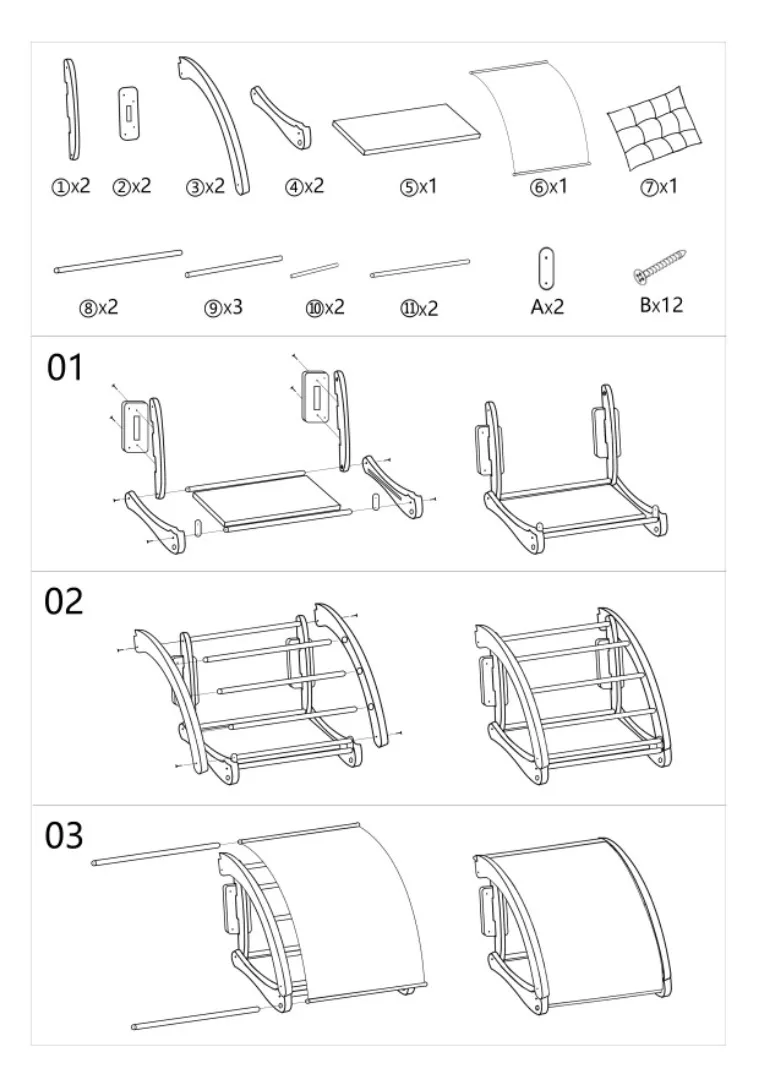 ①x2 ②x2 ③x2 ④x2 ⑤x1 ⑥x1 ⑦x1

⑧x2 ⑨x3 ⑩x2 ⑪x2 Ax2 Bx12

01

02

03