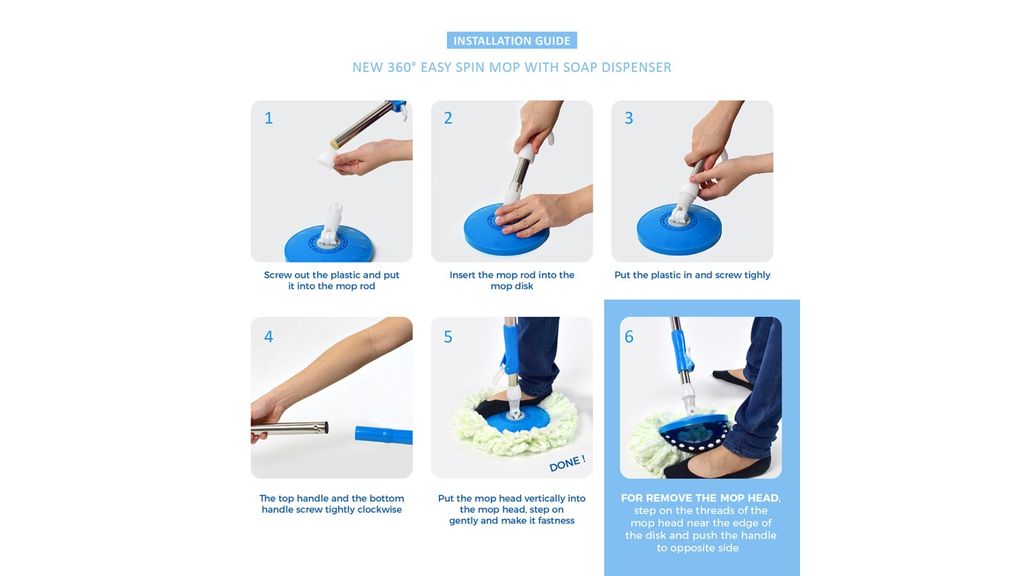 INSTALLATION GUIDE

NEW 360° EASY SPIN MOP WITH SOAP DISPENSER

1

Screw out the plastic and put it into the mop rod

2

Insert the mop rod into the mop disk

3

Put the plastic in and screw tighly

4

The top handle and the bottom handle screw tightly clockwise

5

DONE !

Put the mop head vertically into the mop head, step on gently and make it fastness

6

FOR REMOVE THE MOP HEAD, step on the threads of the mop head near the edge of the disk and push the handle to opposite side