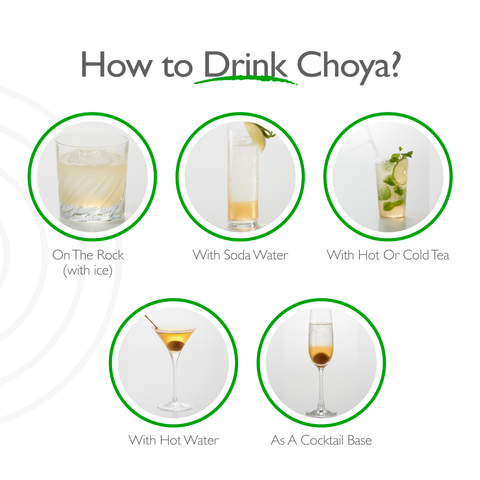 How to Drink Choya?

On The Rock (with ice)

With Soda Water

With Hot Or Cold Tea

With Hot Water

As A Cocktail Base