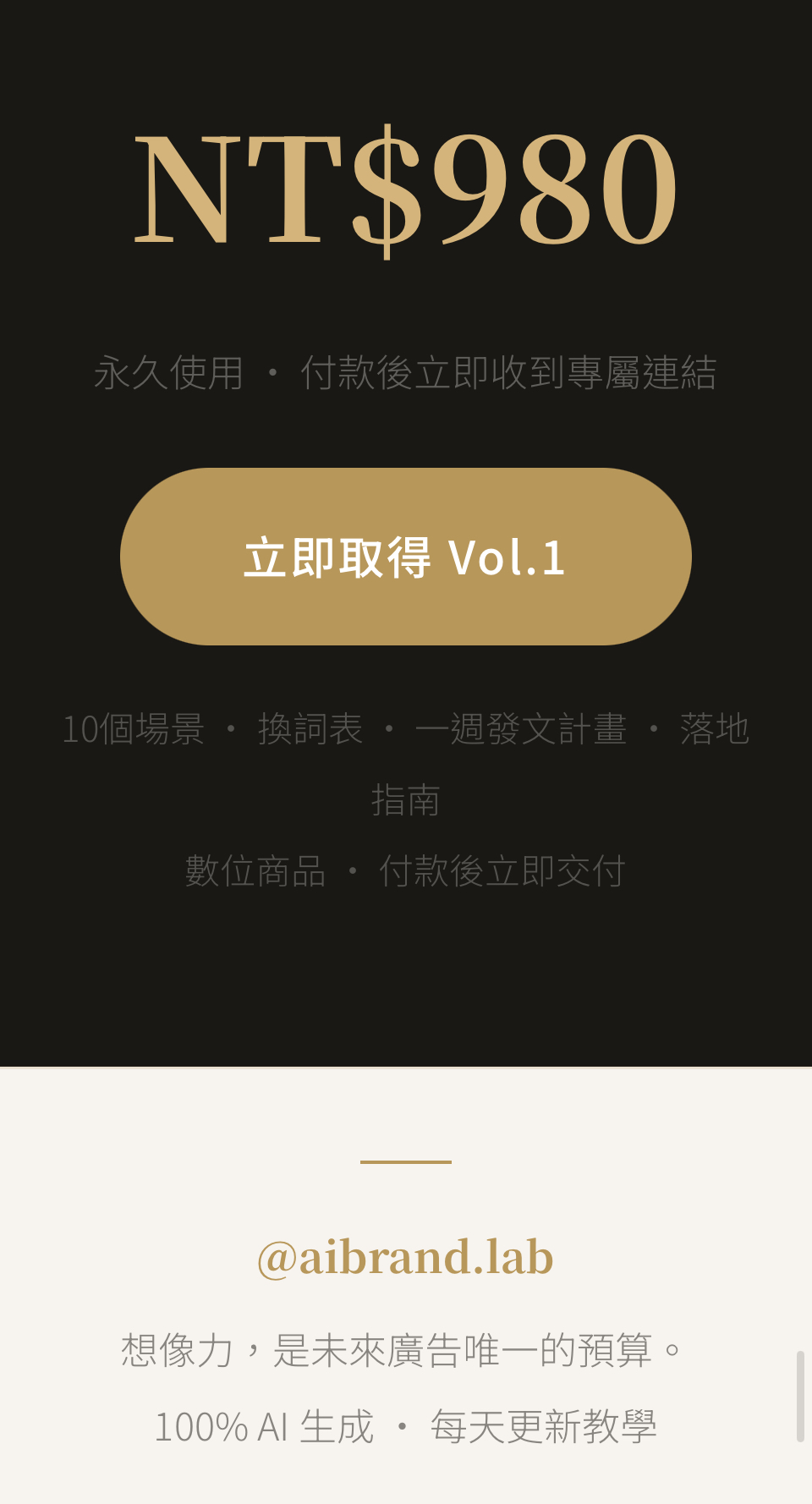 NT$980

永久使用 · 付款後立即收到專屬連結

立即取得 Vol.1

10個場景 · 換詞表 · 一週發文計畫 · 落地指南

數位商品 · 付款後立即交付

@aibrand.lab

想像力，是未來廣告唯一的預算。

100% AI 生成 · 每天更新教學