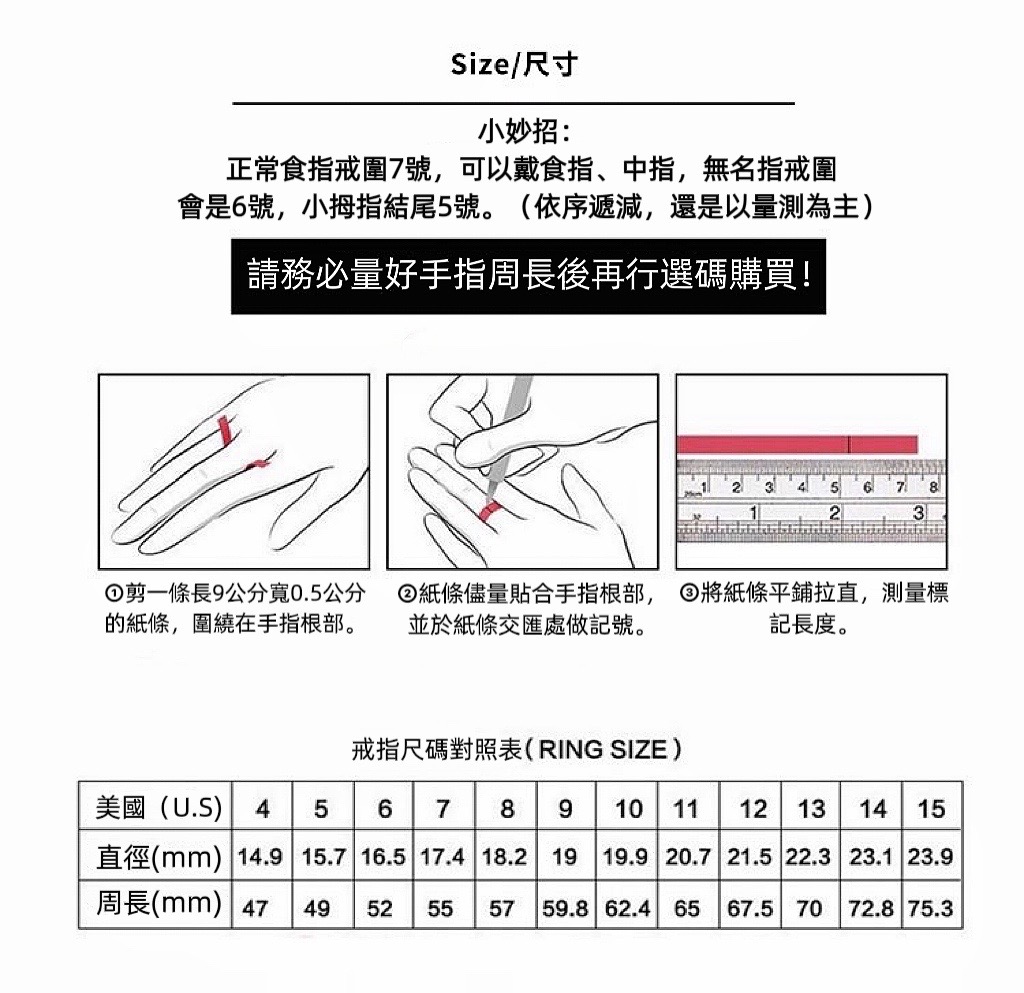 Size/尺寸

小妙招:
正常食指戒圍7號，可以戴食指、中指，無名指戒圍會是6號，小拇指結尾5號。（依序遞減，還是以量測為主）

請務必量好手指周長後再行選碼購買!

1 2 3 4 5 6 7 8
1 2 3

①剪一條長9公分寬0.5公分的紙條，圍繞在手指根部。

②紙條儘量貼合手指根部，並於紙條交匯處做記號。

③將紙條平鋪拉直，測量標記長度。

戒指尺碼對照表（RING SIZE）

| 美國（U.S） | 4 | 5 | 6 | 7 | 8 | 9 | 10 | 11 | 12 | 13 | 14 | 15 |
|---|---|---|---|---|---|---|---|---|---|---|---|---|
| 直徑(mm) | 14.9 | 15.7 | 16.5 | 17.4 | 18.2 | 19 | 19.9 | 20.7 | 21.5 | 22.3 | 23.1 | 23.9 |
| 周長(mm) | 47 | 49 | 52 | 55 | 57 | 59.8 | 62.4 | 65 | 67.5 | 70 | 72.8 | 75.3 |