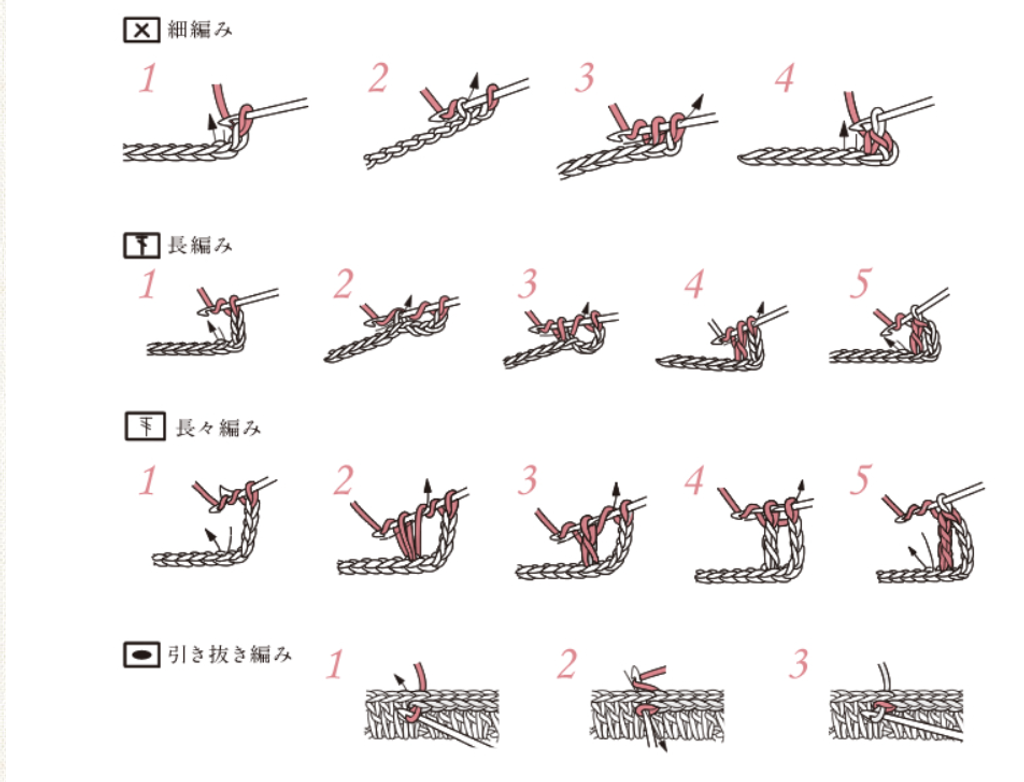 細編み

1 2 3 4

長編み

1 2 3 4 5

長々編み

1 2 3 4 5

引き抜き編み

1 2 3