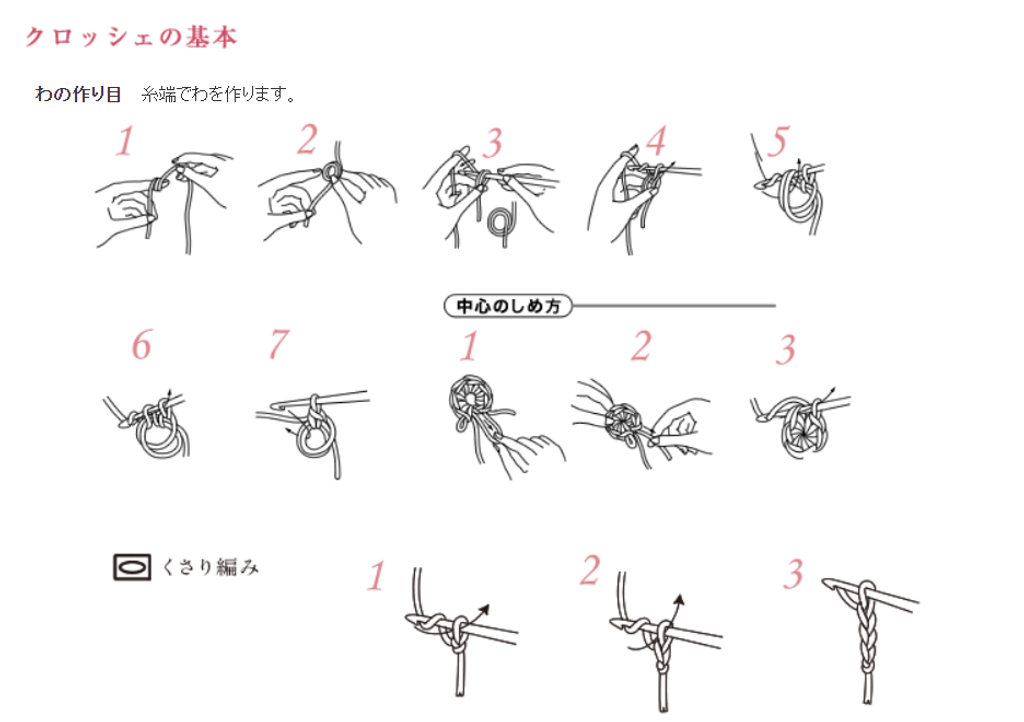 クロッシェの基本

わの作り目　糸端でわを作ります。

1　2　3　4　5

中心のしめ方

6　7　1　2　3

くさり編み

1　2　3