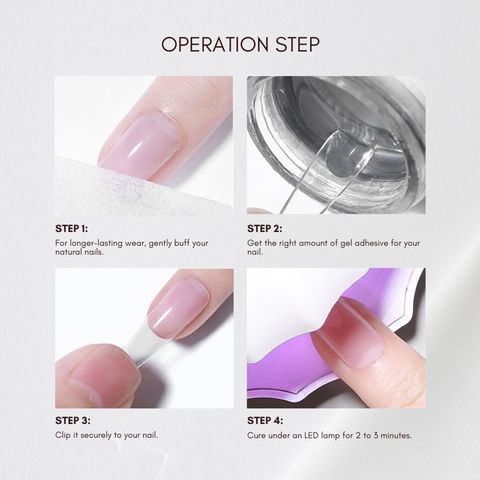 OPERATION STEP

STEP 1:
For longer-lasting wear, gently buff your natural nails.

STEP 2:
Get the right amount of gel adhesive for your nail.

STEP 3:
Clip it securely to your nail.

STEP 4:
Cure under an LED lamp for 2 to 3 minutes.