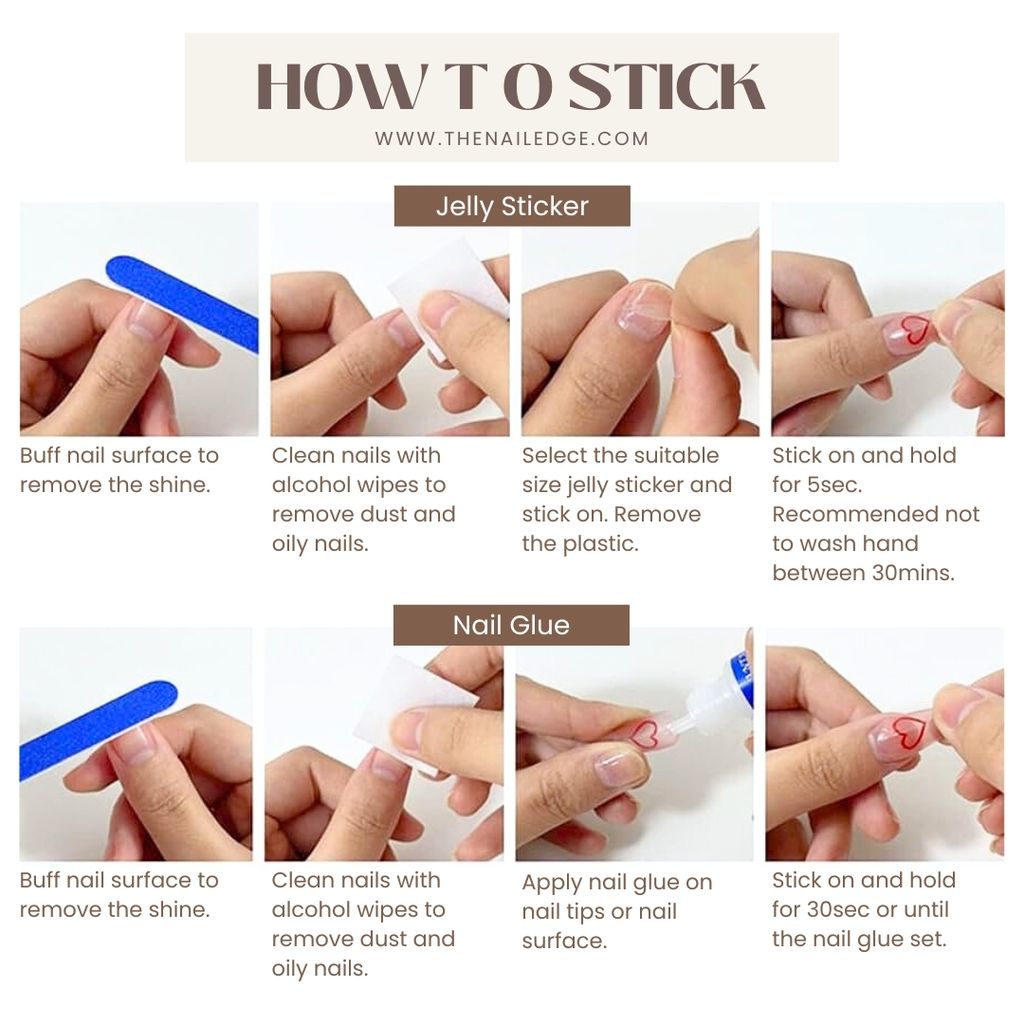 HOW T O STICK
WWW.THENAILEDGE.COM

Jelly Sticker

Buff nail surface to remove the shine.

Clean nails with alcohol wipes to remove dust and oily nails.

Select the suitable size jelly sticker and stick on. Remove the plastic.

Stick on and hold for 5sec. Recommended not to wash hand between 30mins.

Nail Glue

Buff nail surface to remove the shine.

Clean nails with alcohol wipes to remove dust and oily nails.

Apply nail glue on nail tips or nail surface.

Stick on and hold for 30sec or until the nail glue set.