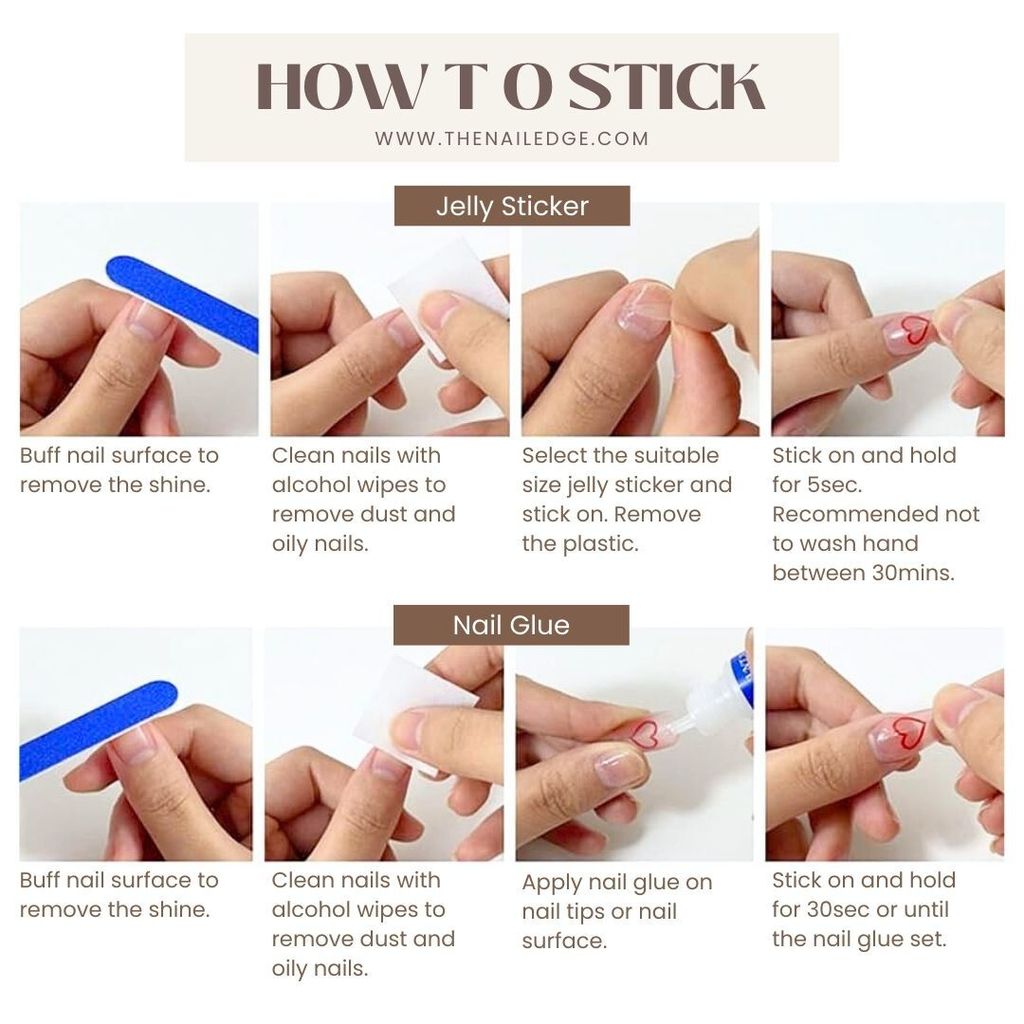 HOW T O STICK
WWW.THENAILEDGE.COM

Jelly Sticker

Buff nail surface to remove the shine.

Clean nails with alcohol wipes to remove dust and oily nails.

Select the suitable size jelly sticker and stick on. Remove the plastic.

Stick on and hold for 5sec. Recommended not to wash hand between 30mins.

Nail Glue

Buff nail surface to remove the shine.

Clean nails with alcohol wipes to remove dust and oily nails.

Apply nail glue on nail tips or nail surface.

Stick on and hold for 30sec or until the nail glue set.