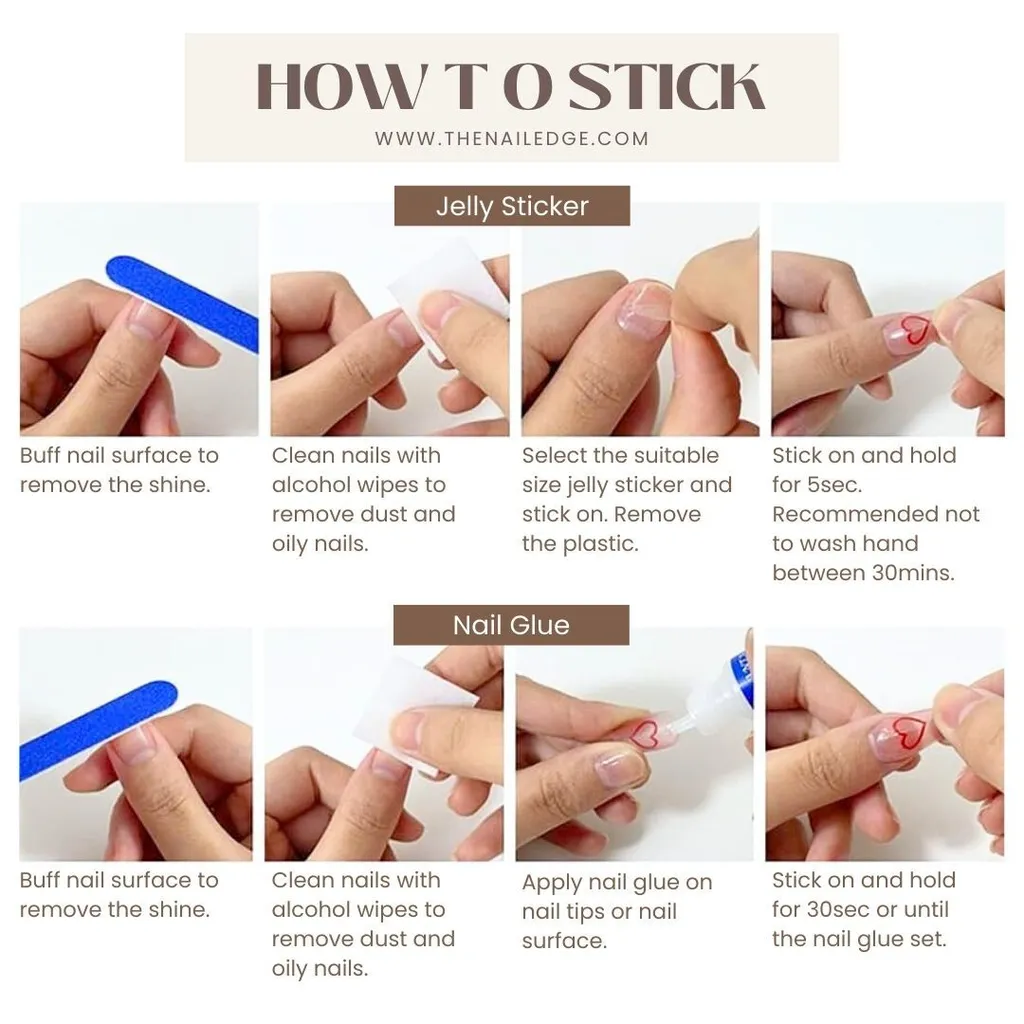 HOW T O STICK
WWW.THENAILEDGE.COM

Jelly Sticker

Buff nail surface to remove the shine.

Clean nails with alcohol wipes to remove dust and oily nails.

Select the suitable size jelly sticker and stick on. Remove the plastic.

Stick on and hold for 5sec. Recommended not to wash hand between 30mins.

Nail Glue

Buff nail surface to remove the shine.

Clean nails with alcohol wipes to remove dust and oily nails.

Apply nail glue on nail tips or nail surface.

Stick on and hold for 30sec or until the nail glue set.