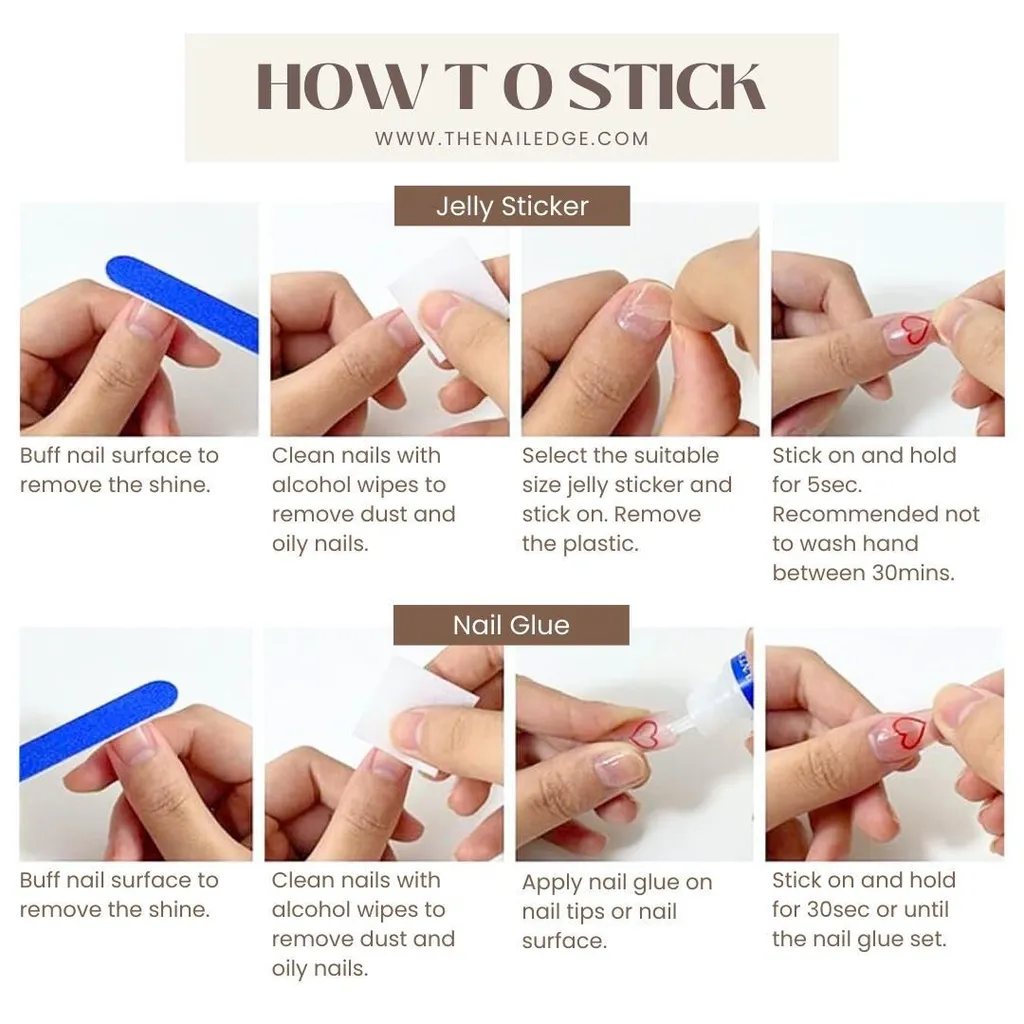 HOW T O STICK
WWW.THENAILEDGE.COM

Jelly Sticker

Buff nail surface to remove the shine.

Clean nails with alcohol wipes to remove dust and oily nails.

Select the suitable size jelly sticker and stick on. Remove the plastic.

Stick on and hold for 5sec. Recommended not to wash hand between 30mins.

Nail Glue

Buff nail surface to remove the shine.

Clean nails with alcohol wipes to remove dust and oily nails.

Apply nail glue on nail tips or nail surface.

Stick on and hold for 30sec or until the nail glue set.