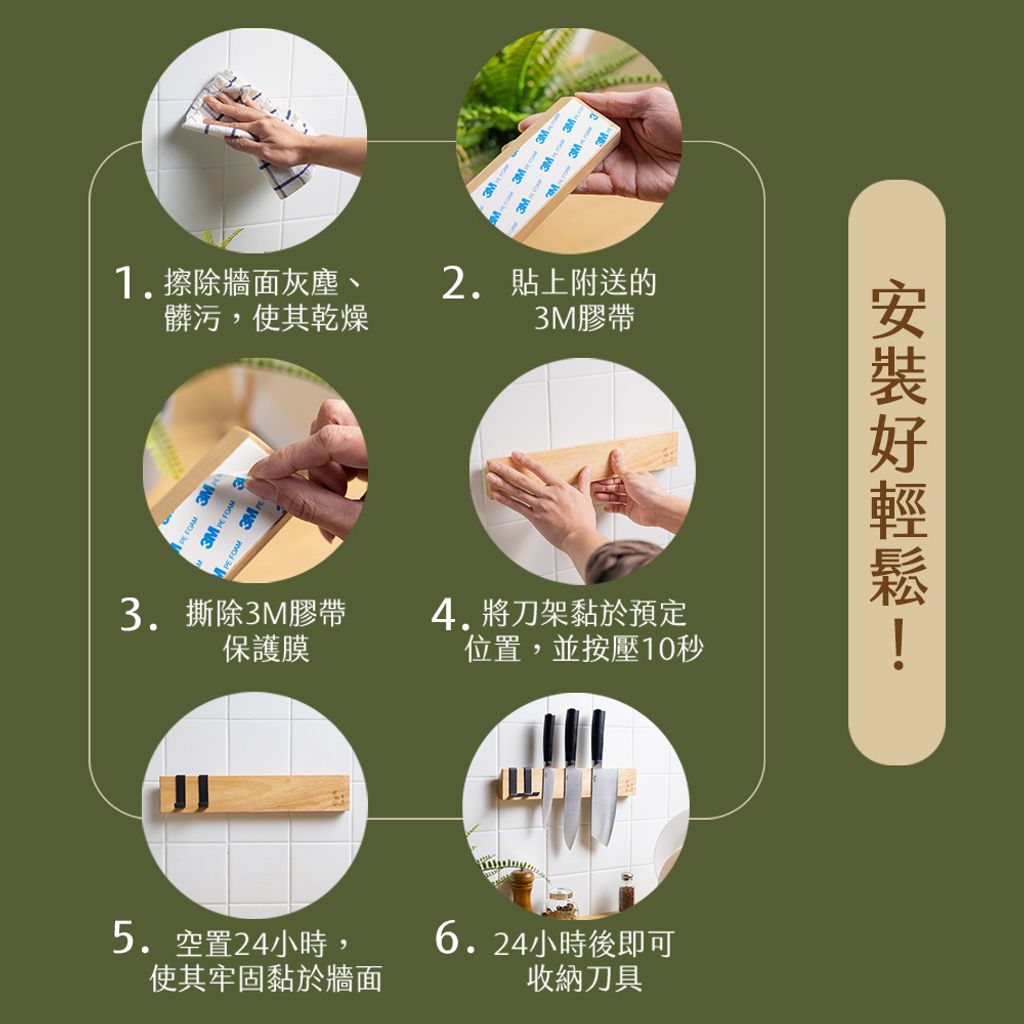 1. 擦除牆面灰塵、髒污，使其乾燥

2. 貼上附送的3M膠帶

3. 撕除3M膠帶保護膜

4. 將刀架黏於預定位置，並按壓10秒

5. 空置24小時，使其牢固黏於牆面

6. 24小時後即可收納刀具

安裝好輕鬆！