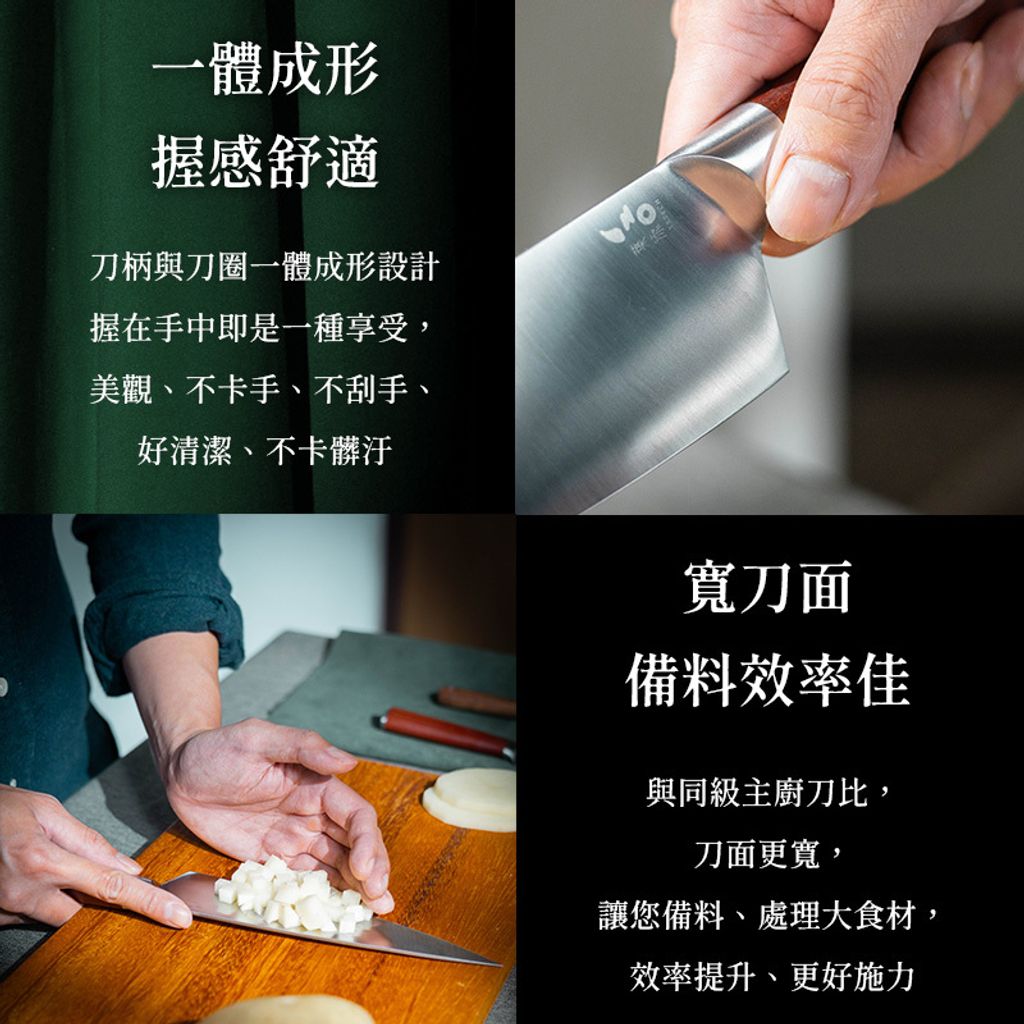 一體成形
握感舒適

刀柄與刀圈一體成形設計
握在手中即是一種享受，
美觀、不卡手、不刮手、
好清潔、不卡髒汙

寬刀面
備料效率佳

與同級主廚刀比，
刀面更寬，
讓您備料、處理大食材，
效率提升、更好施力