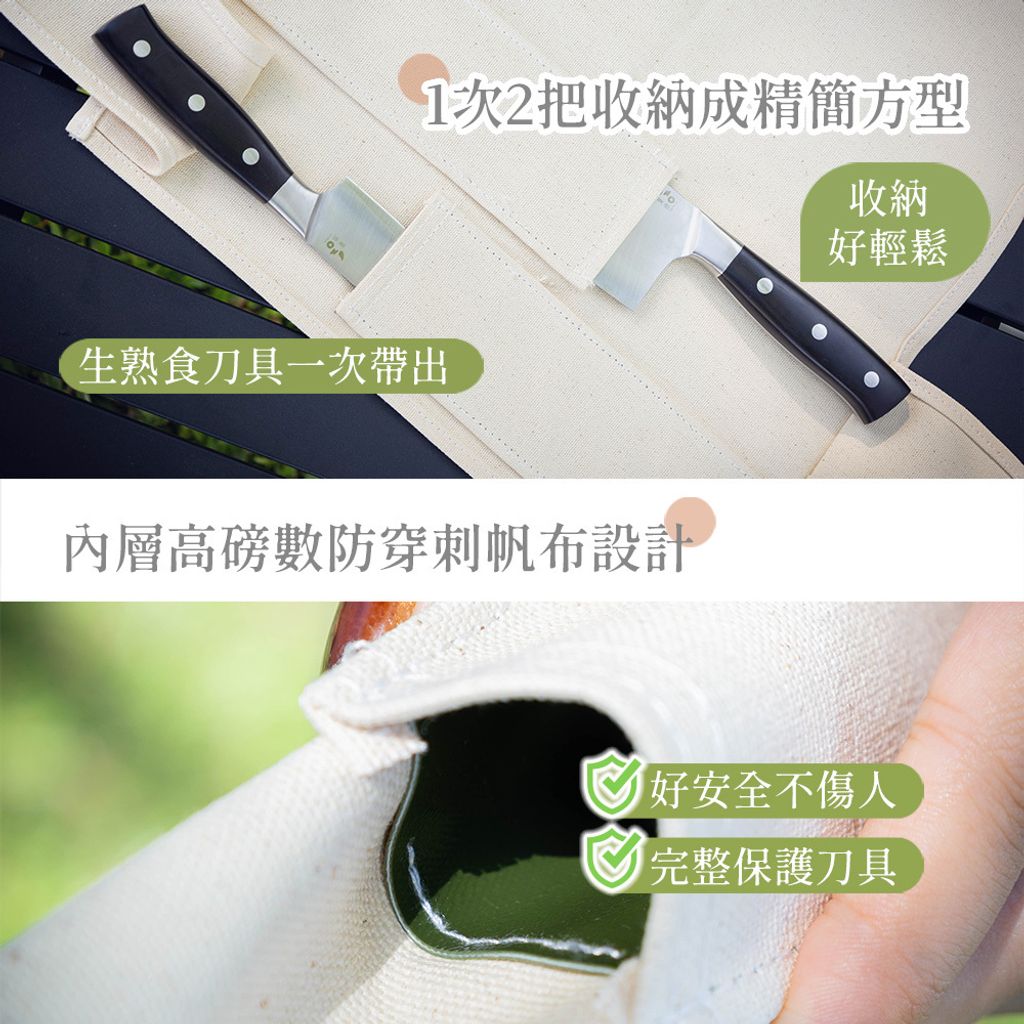 1次2把收納成精簡方型

收納
好輕鬆

生熟食刀具一次帶出

內層高磅數防穿刺帆布設計

好安全不傷人

完整保護刀具