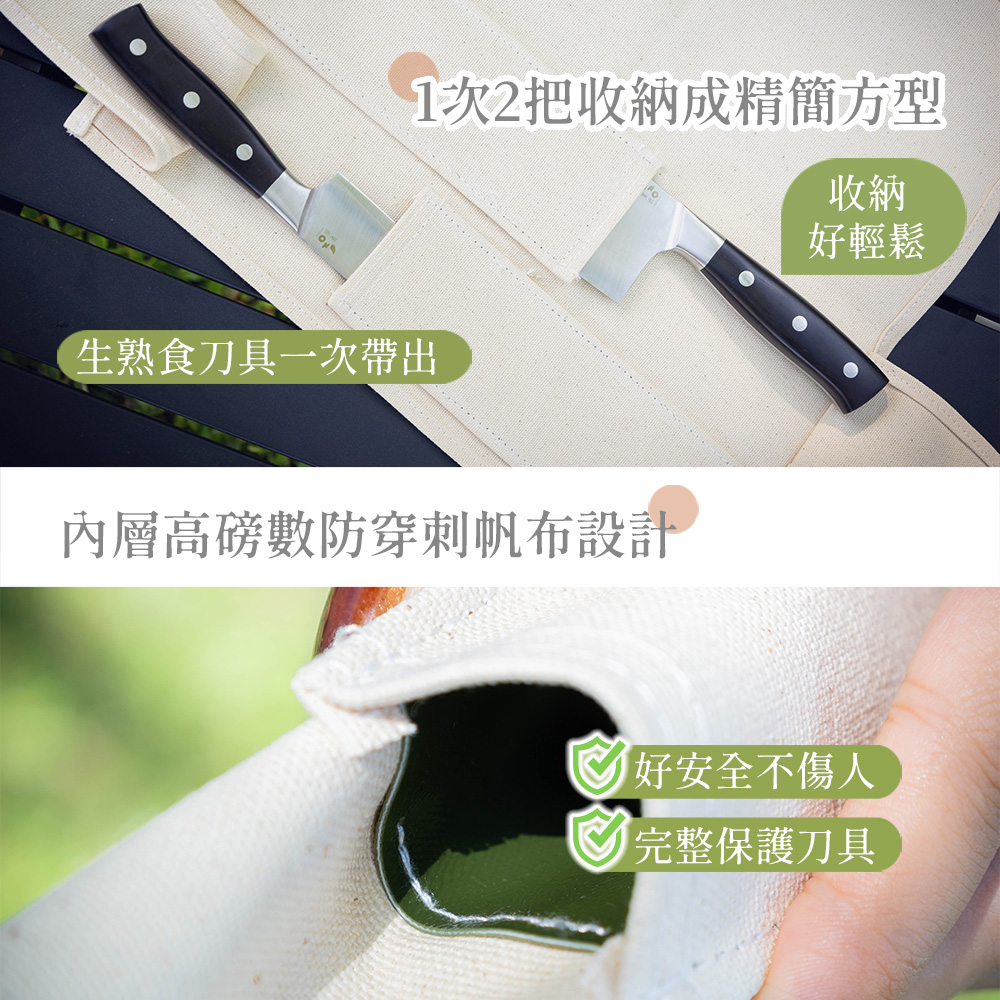 1次2把收納成精簡方型

收納
好輕鬆

生熟食刀具一次帶出

內層高磅數防穿刺帆布設計

好安全不傷人

完整保護刀具