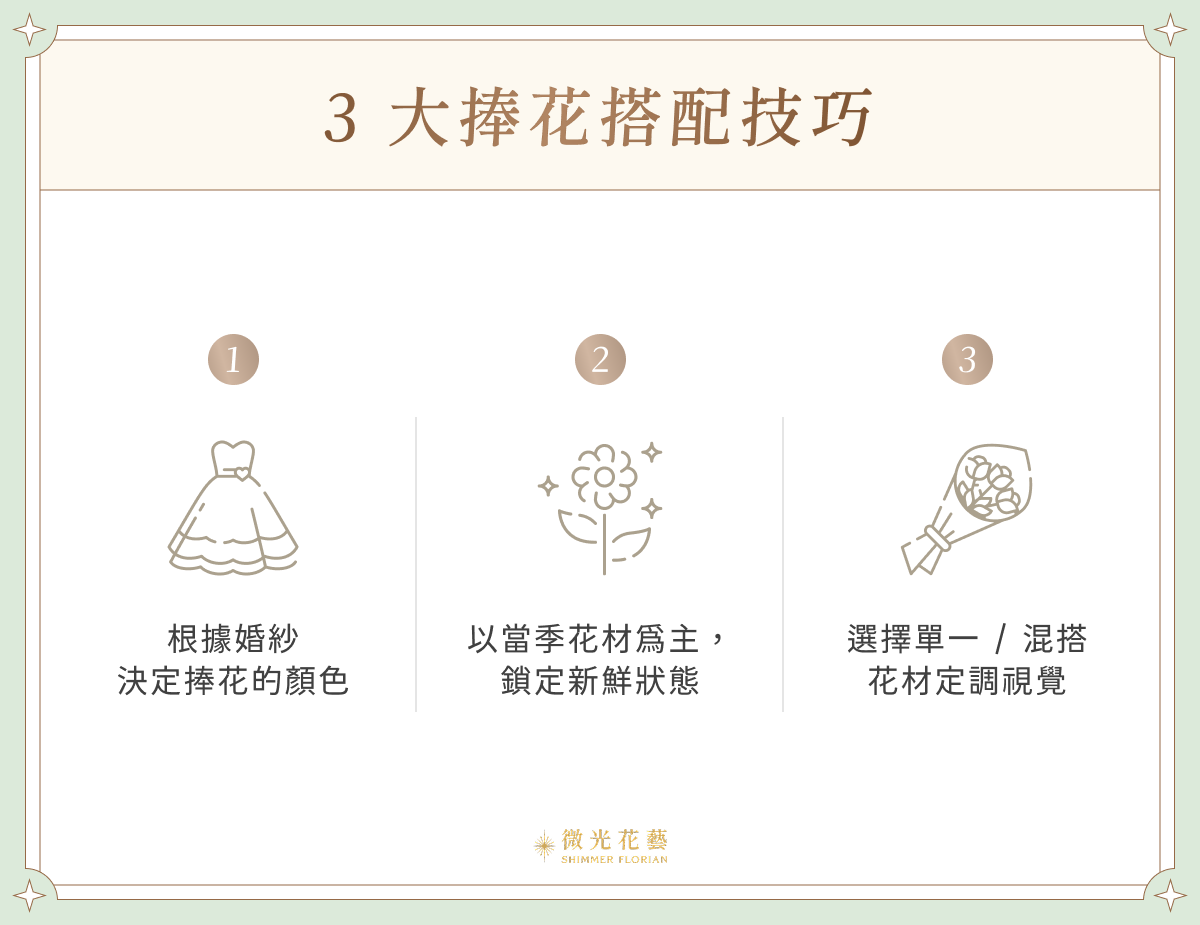 3 大捧花搭配技巧

1

根據婚紗
決定捧花的顏色

2

以當季花材爲主，
鎖定新鮮狀態

3

選擇單一 / 混搭
花材定調視覺

微光花藝
SHIMMER FLORIAN