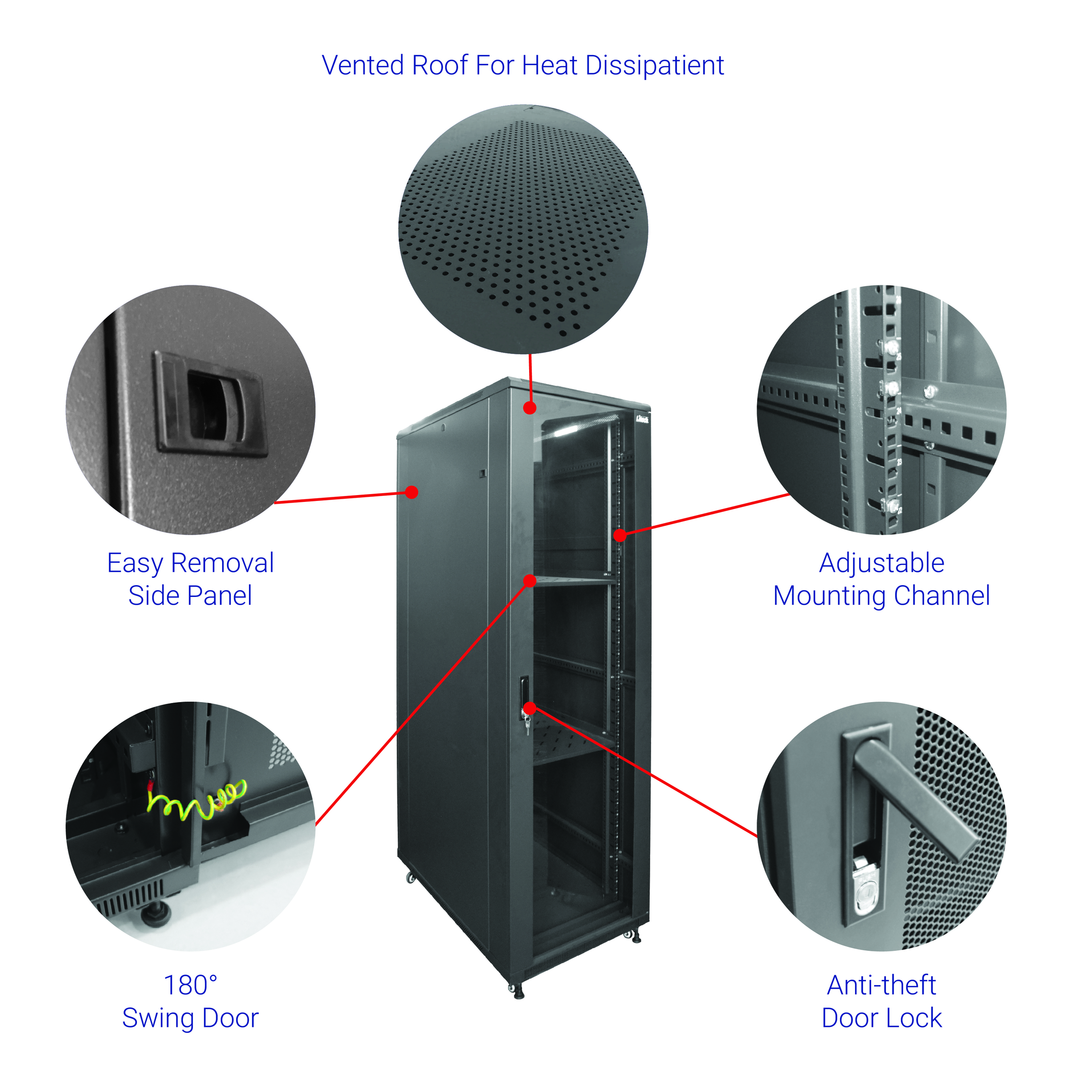 Vented Roof For Heat Dissipatient

Easy Removal
Side Panel

Adjustable
Mounting Channel

180°
Swing Door

Anti-theft
Door Lock