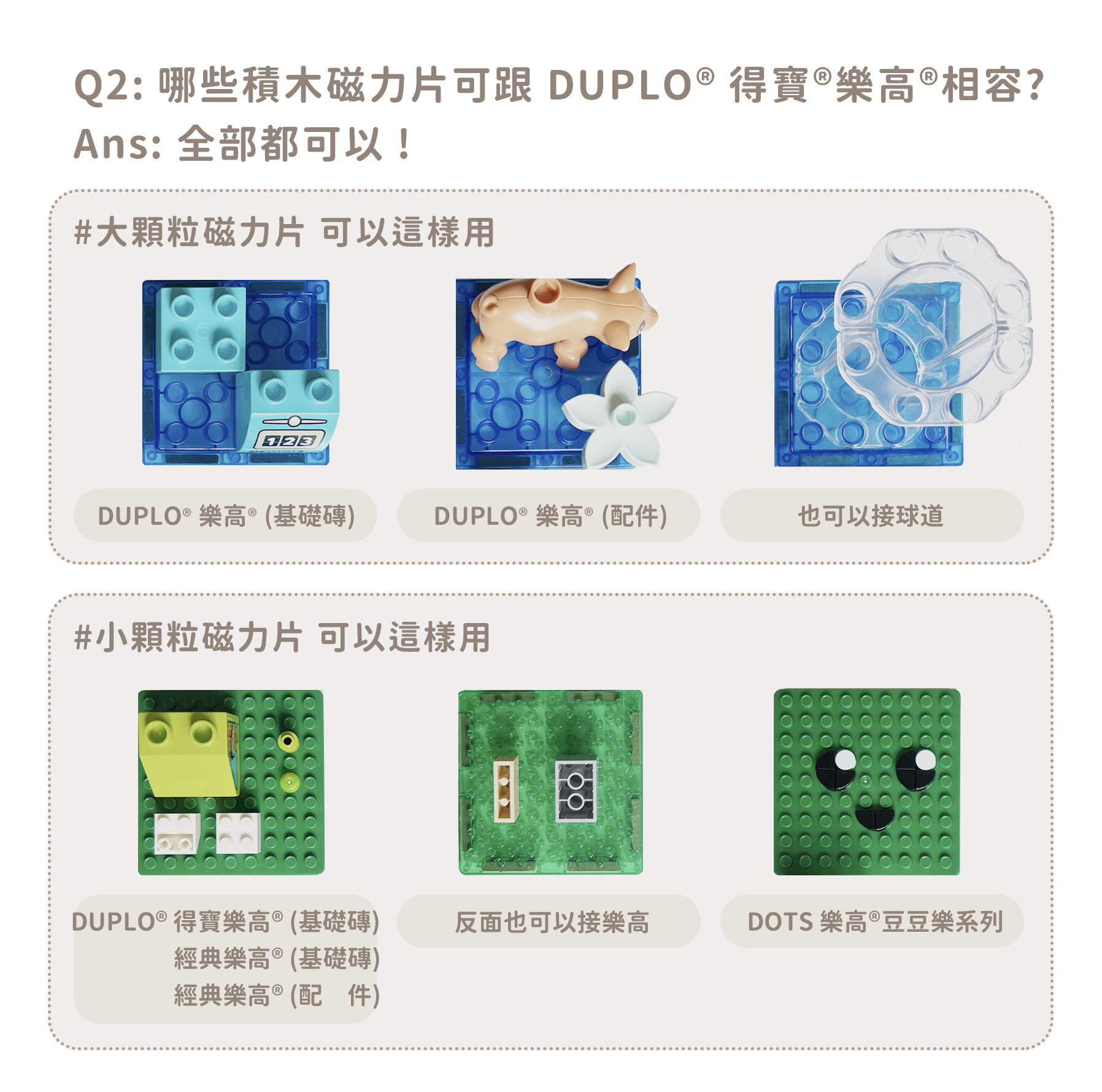 Q2: 哪些積木磁力片可跟 DUPLO® 得寶®樂高®相容?
Ans: 全部都可以！

#大顆粒磁力片 可以這樣用

123

DUPLO® 樂高® (基礎磚)

DUPLO® 樂高® (配件)

也可以接球道

#小顆粒磁力片 可以這樣用

DUPLO® 得寶樂高® (基礎磚)
經典樂高® (基礎磚)
經典樂高® (配 件)

反面也可以接樂高

DOTS 樂高®豆豆樂系列