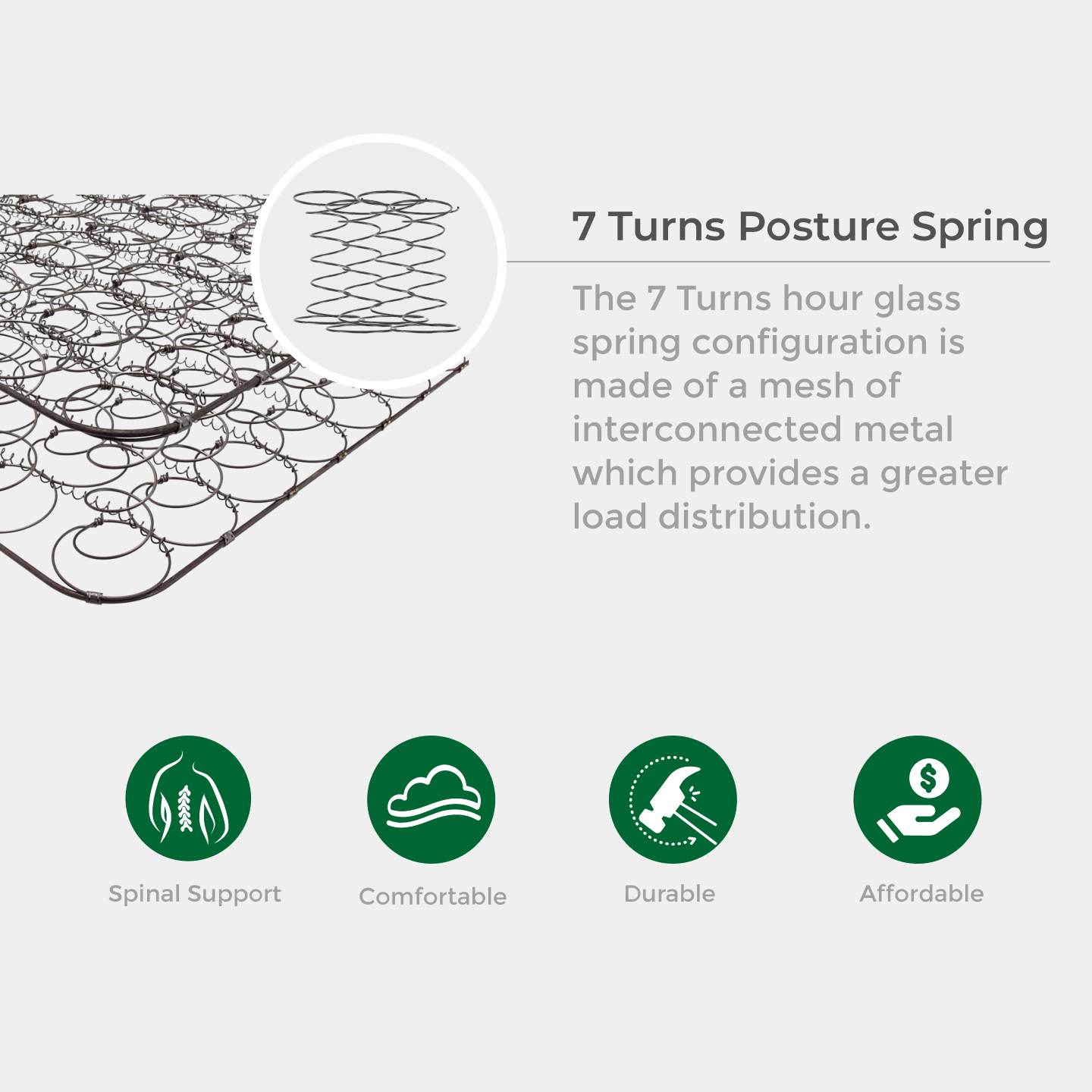 7 Turns Posture Spring

The 7 Turns hour glass spring configuration is made of a mesh of interconnected metal which provides a greater load distribution.

Spinal Support

Comfortable

Durable

Affordable