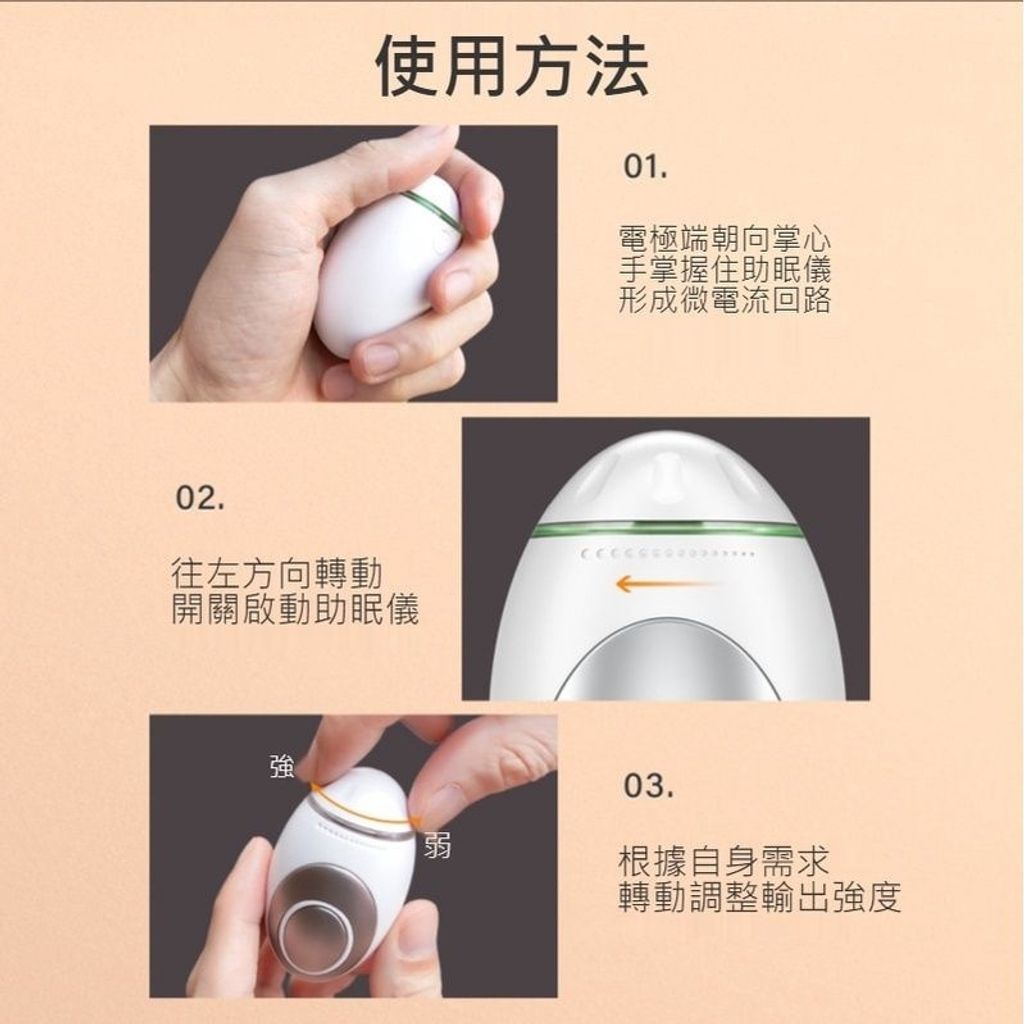 使用方法

01.

電極端朝向掌心
手掌握住助眠儀
形成微電流回路

02.

往左方向轉動
開關啟動助眠儀

強
弱

03.

根據自身需求
轉動調整輸出強度