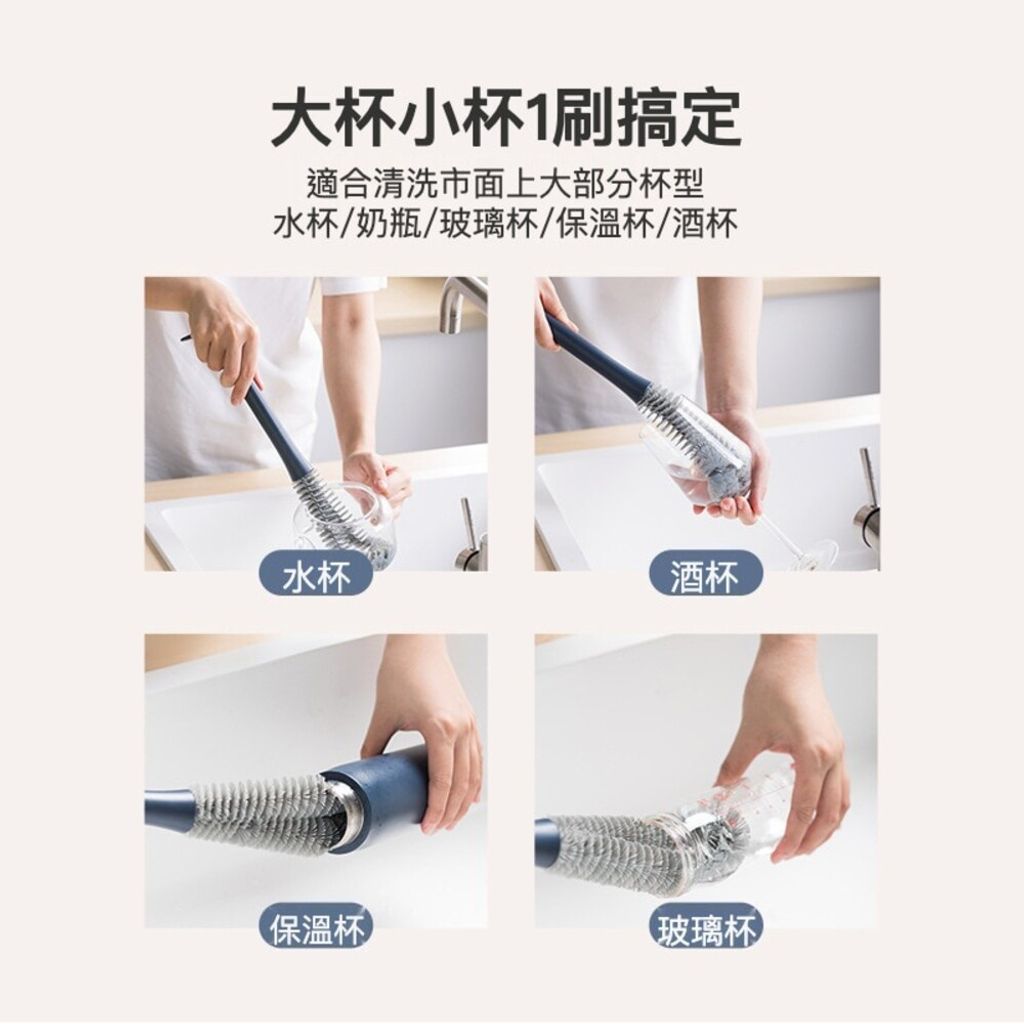 大杯小杯1刷搞定

適合清洗市面上大部分杯型
水杯/奶瓶/玻璃杯/保溫杯/酒杯

水杯

酒杯

保溫杯

玻璃杯