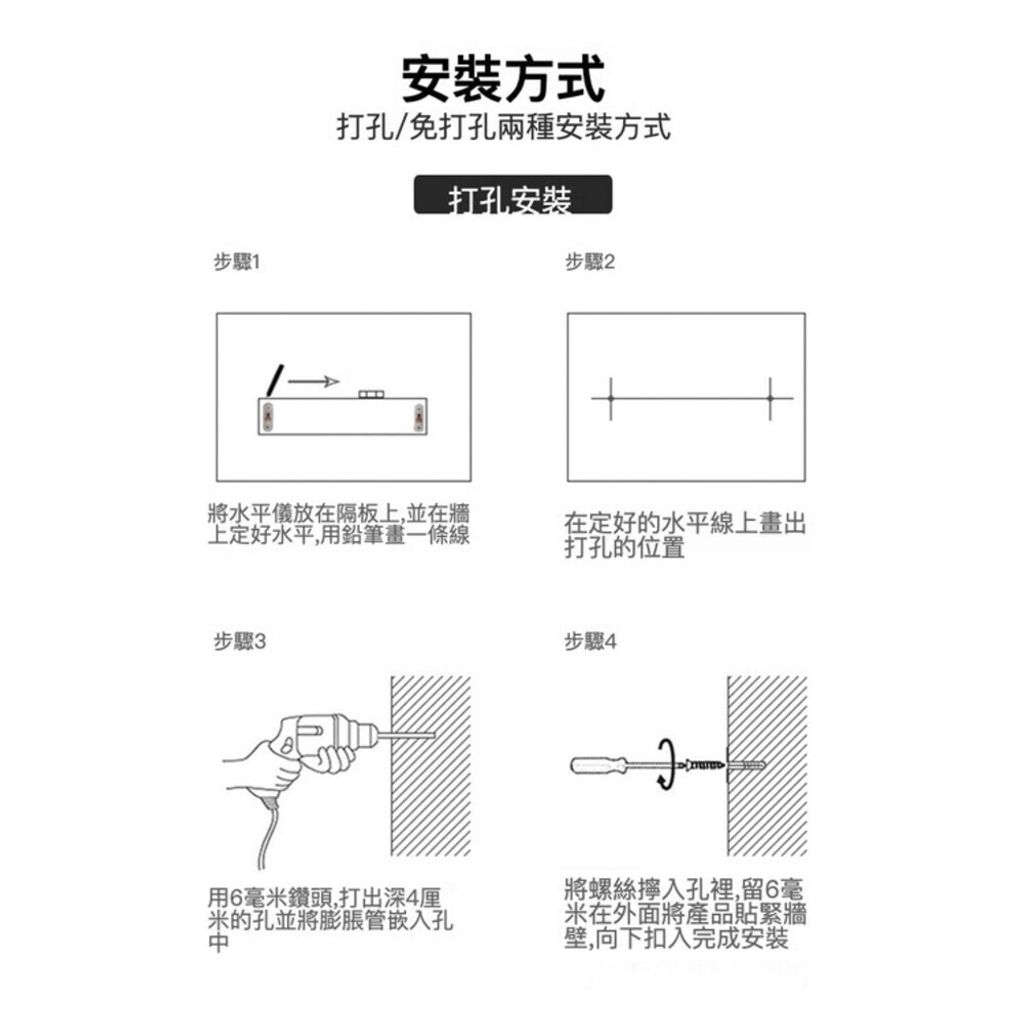 安裝方式
打孔/免打孔兩種安裝方式

打孔安裝

步驟1

將水平儀放在隔板上,並在牆上定好水平,用鉛筆畫一條線

步驟2

在定好的水平線上畫出打孔的位置

步驟3

用6毫米鑽頭,打出深4厘米的孔並將膨脹管嵌入孔中

步驟4

將螺絲擰入孔裡,留6毫米在外面將產品貼緊牆壁,向下扣入完成安裝