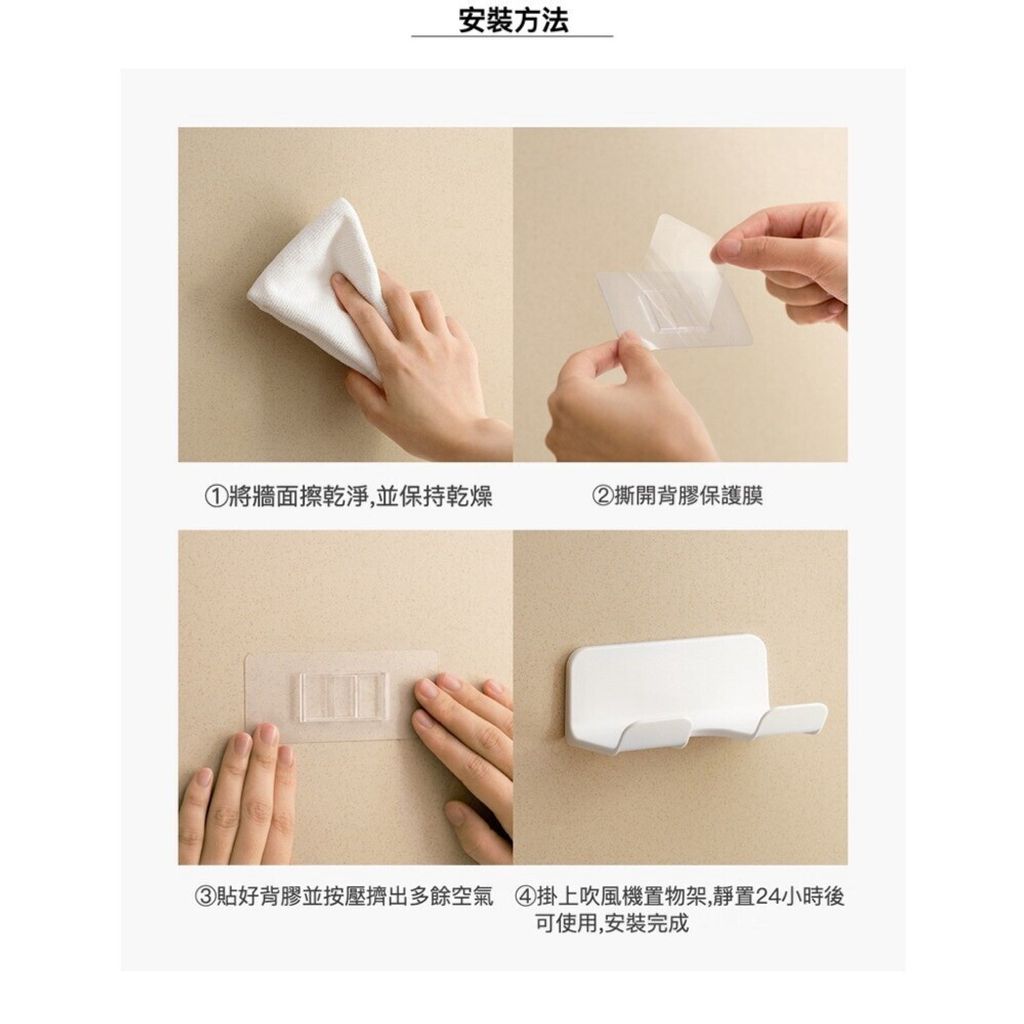 安裝方法

①將牆面擦乾淨,並保持乾燥

②撕開背膠保護膜

③貼好背膠並按壓擠出多餘空氣

④掛上吹風機置物架,靜置24小時後可使用,安裝完成