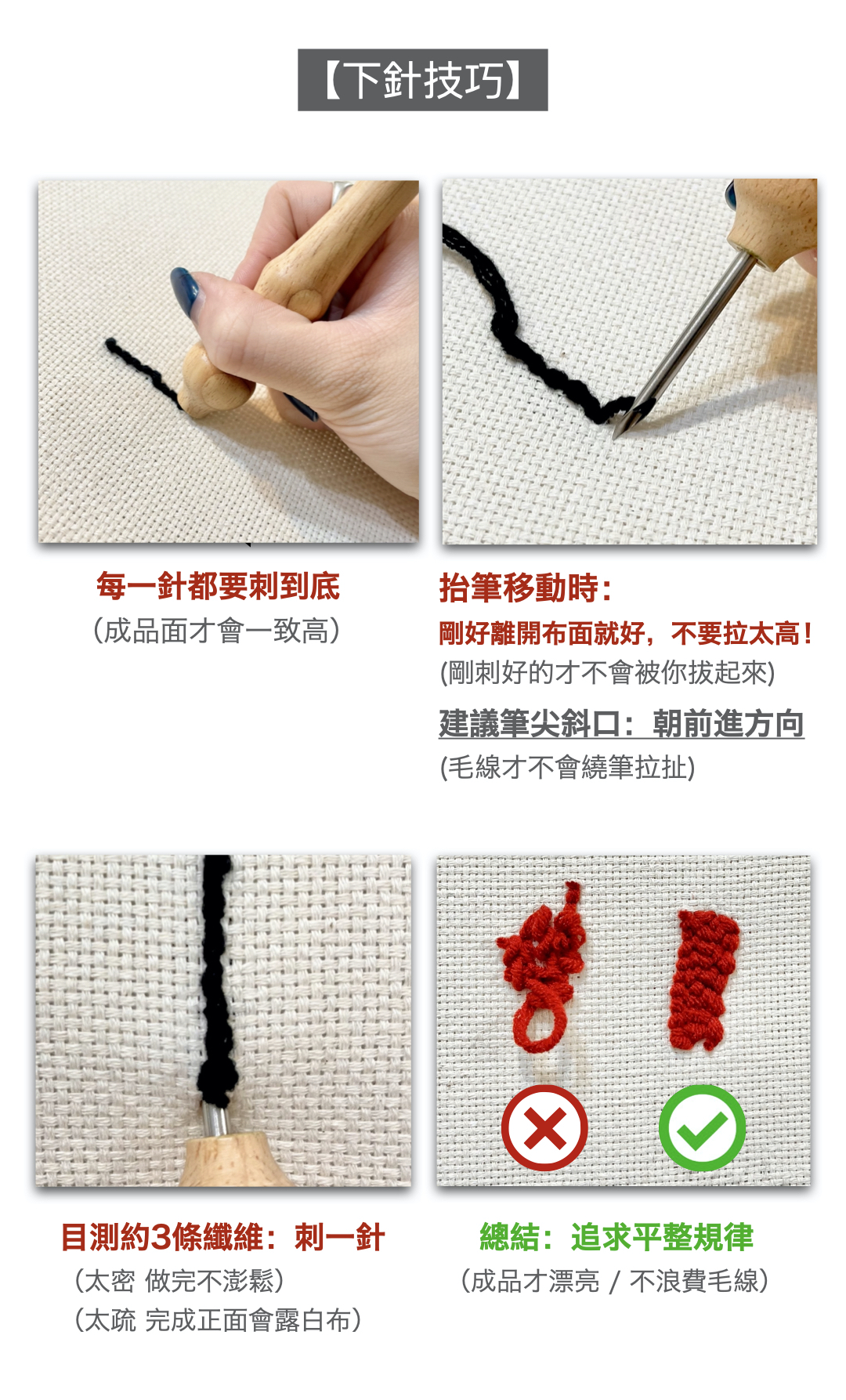 【下針技巧】

每一針都要刺到底
（成品面才會一致高）

抬筆移動時：
剛好離開布面就好，不要拉太高！
(剛刺好的才不會被你拔起來)
建議筆尖斜口：朝前進方向
(毛線才不會繞筆拉扯)

目測約3條纖維：刺一針
（太密 做完不澎鬆）
（太疏 完成正面會露白布）

總結：追求平整規律
（成品才漂亮 / 不浪費毛線）