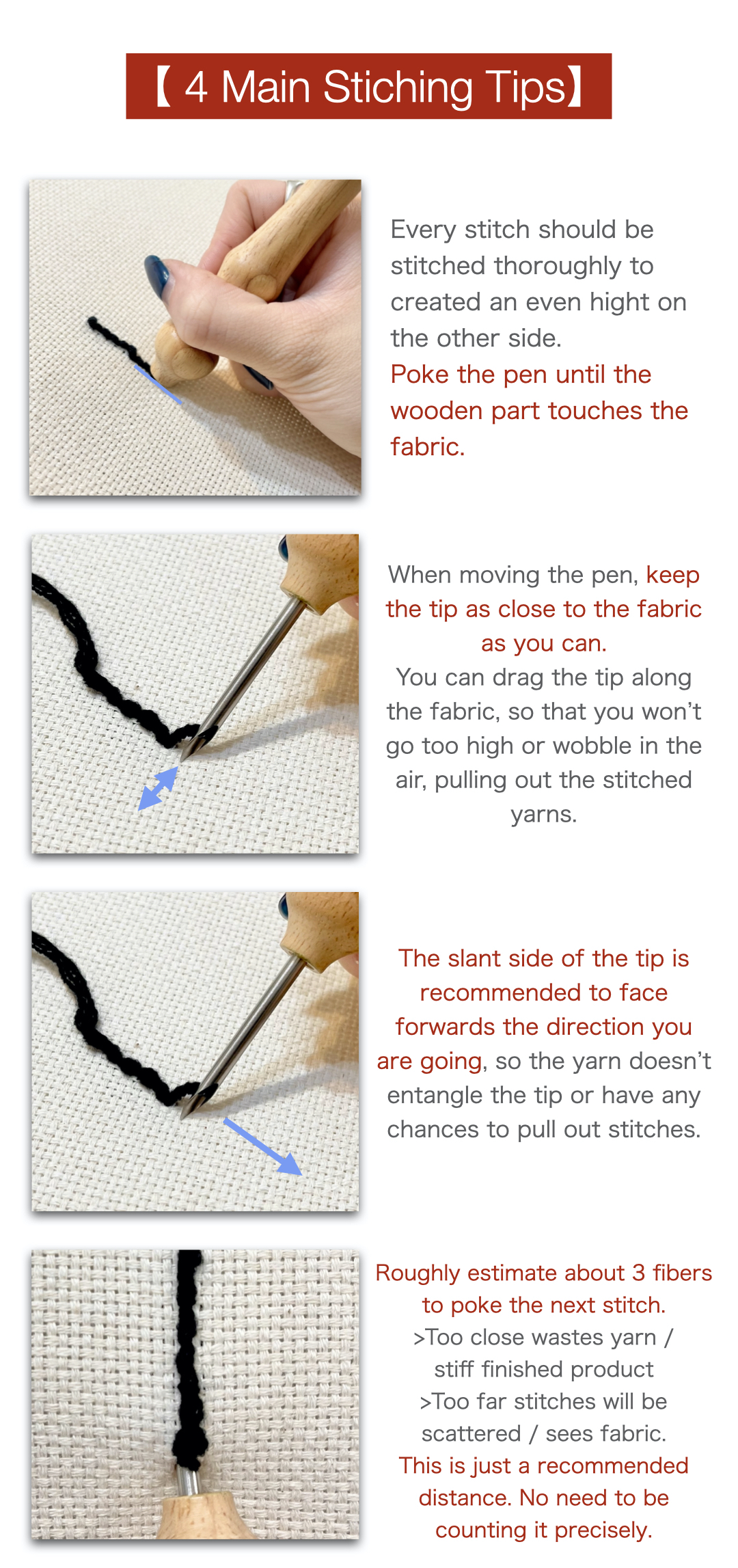 【 4 Main Stiching Tips】

Every stitch should be stitched thoroughly to created an even hight on the other side.
Poke the pen until the wooden part touches the fabric.

When moving the pen, keep the tip as close to the fabric as you can.
You can drag the tip along the fabric, so that you won't go too high or wobble in the air, pulling out the stitched yarns.

The slant side of the tip is recommended to face forwards the direction you are going, so the yarn doesn't entangle the tip or have any chances to pull out stitches.

Roughly estimate about 3 fibers to poke the next stitch.
>Too close wastes yarn / stiff finished product
>Too far stitches will be scattered / sees fabric.
This is just a recommended distance. No need to be counting it precisely.