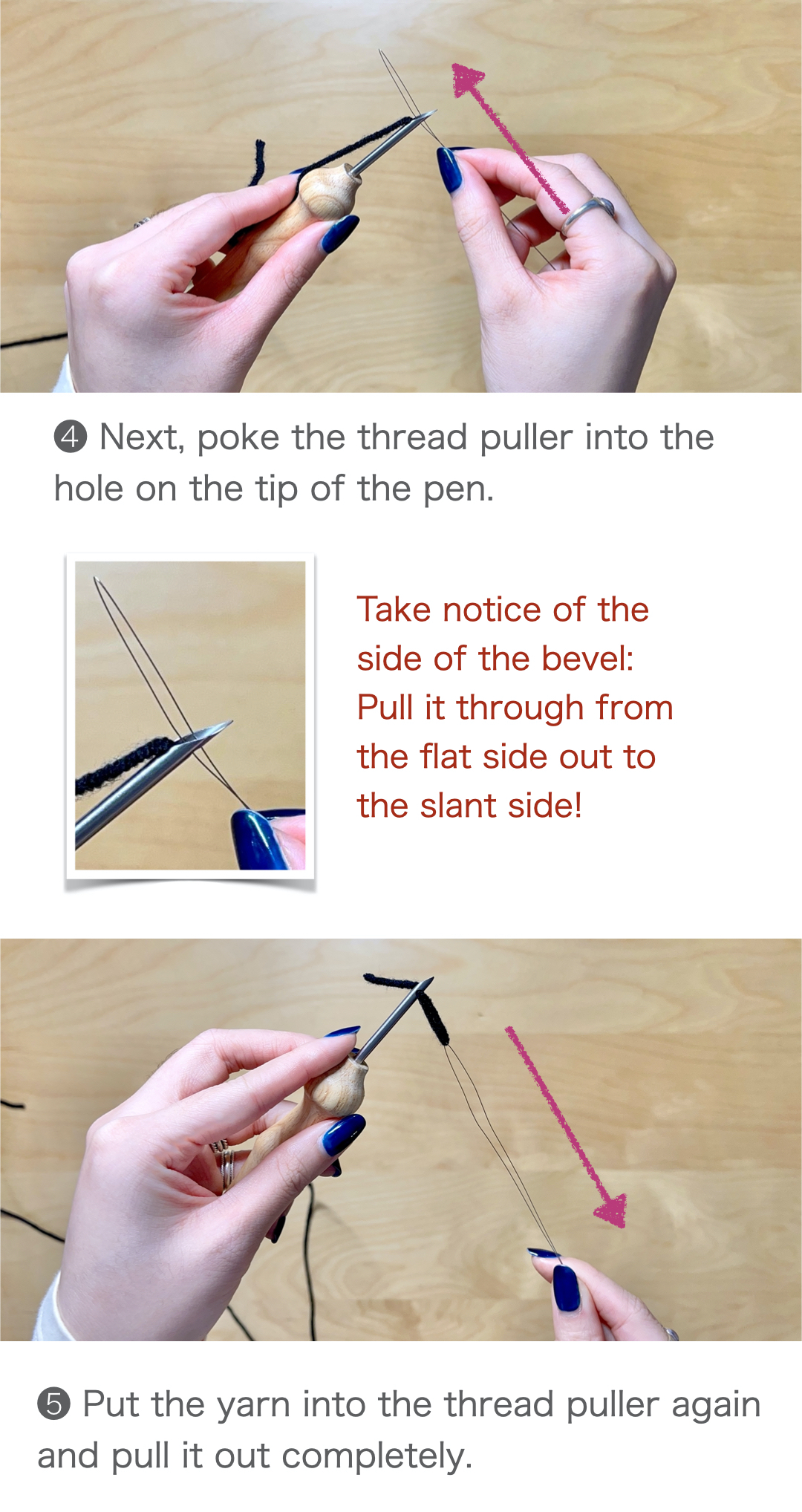 ❹ Next, poke the thread puller into the hole on the tip of the pen.

Take notice of the side of the bevel: Pull it through from the flat side out to the slant side!

❺ Put the yarn into the thread puller again and pull it out completely.