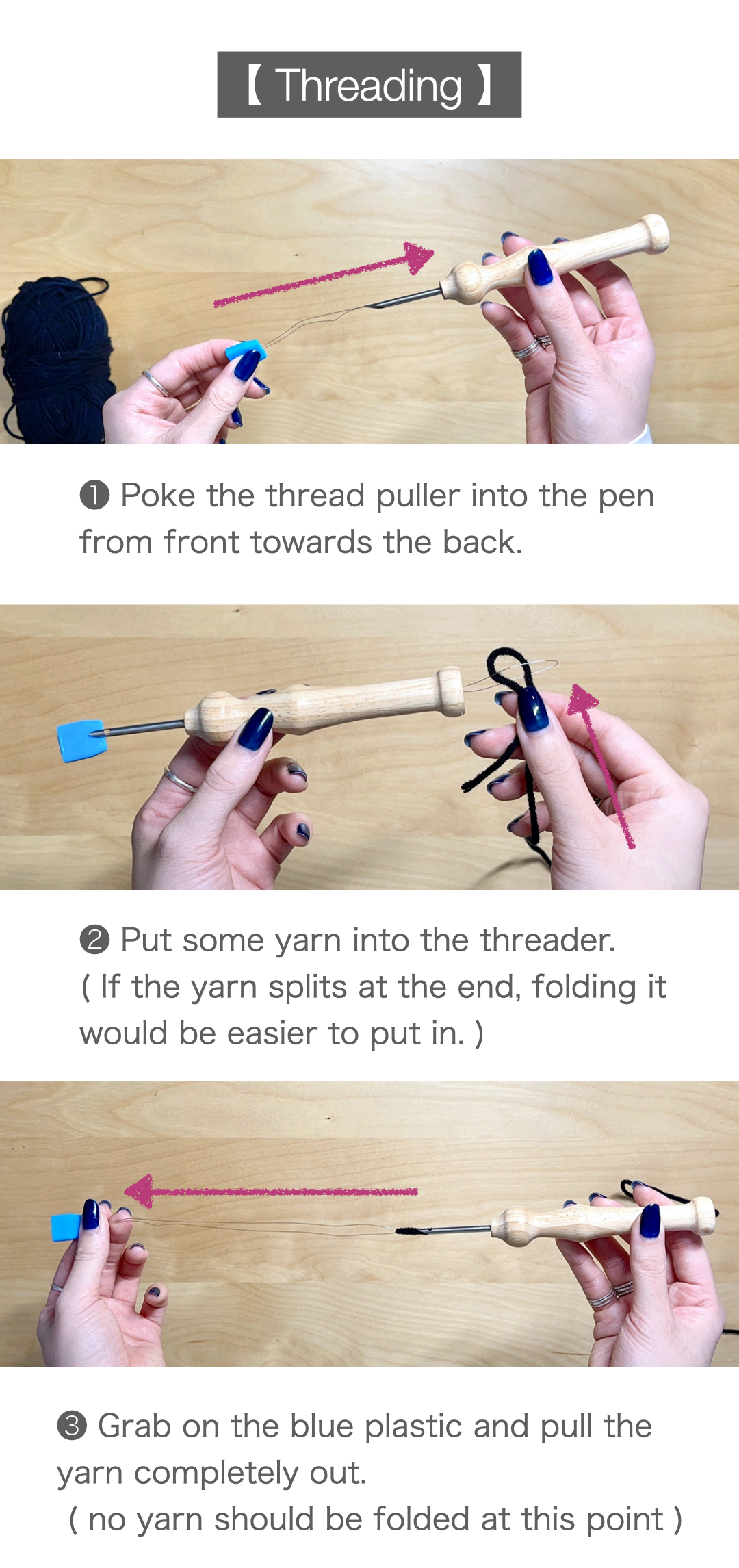 【 Threading 】

❶ Poke the thread puller into the pen from front towards the back.

❷ Put some yarn into the threader. ( If the yarn splits at the end, folding it would be easier to put in. )

❸ Grab on the blue plastic and pull the yarn completely out.
( no yarn should be folded at this point )