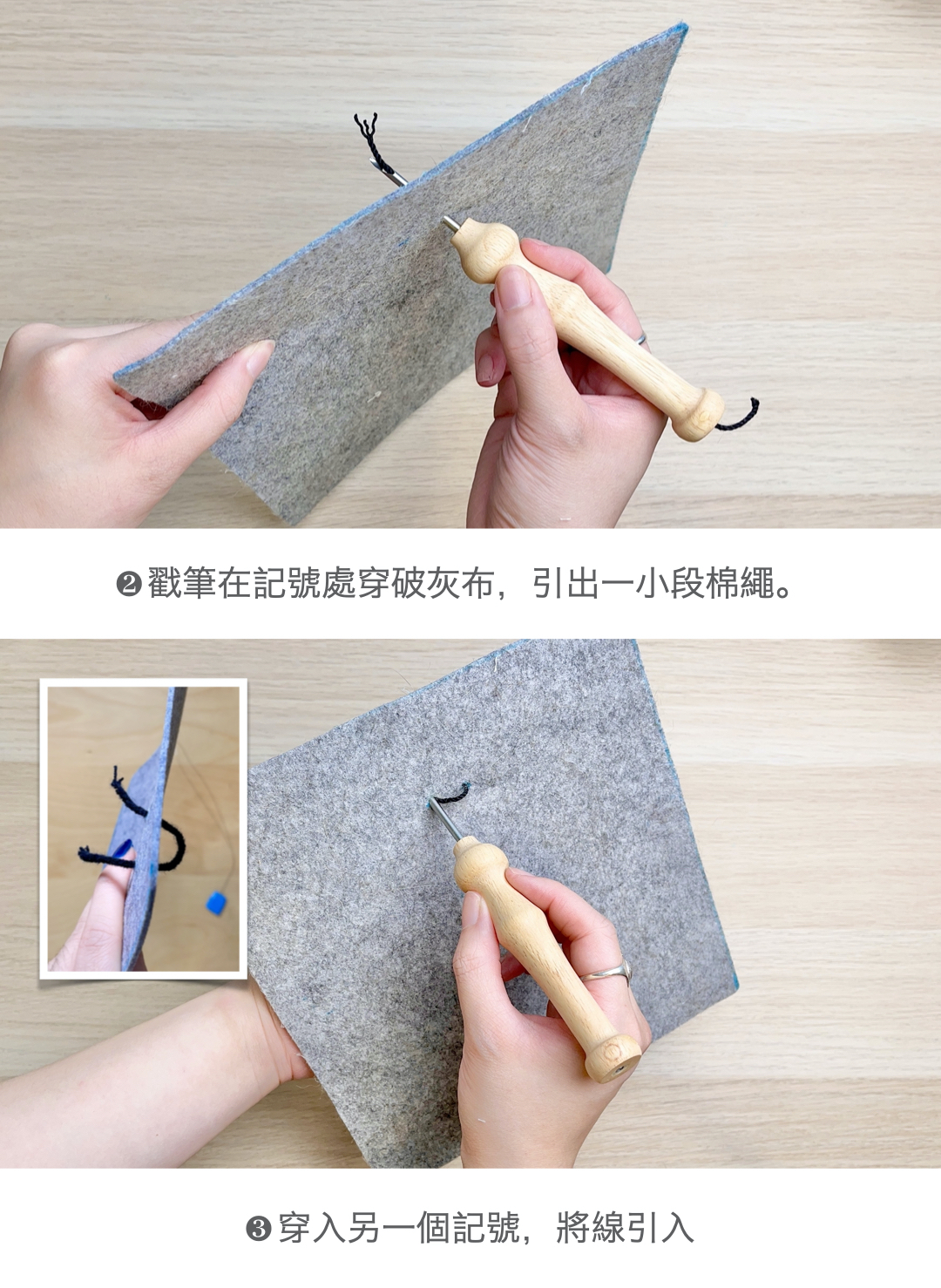 ❷戳筆在記號處穿破灰布，引出一小段棉繩。

❸穿入另一個記號，將線引入