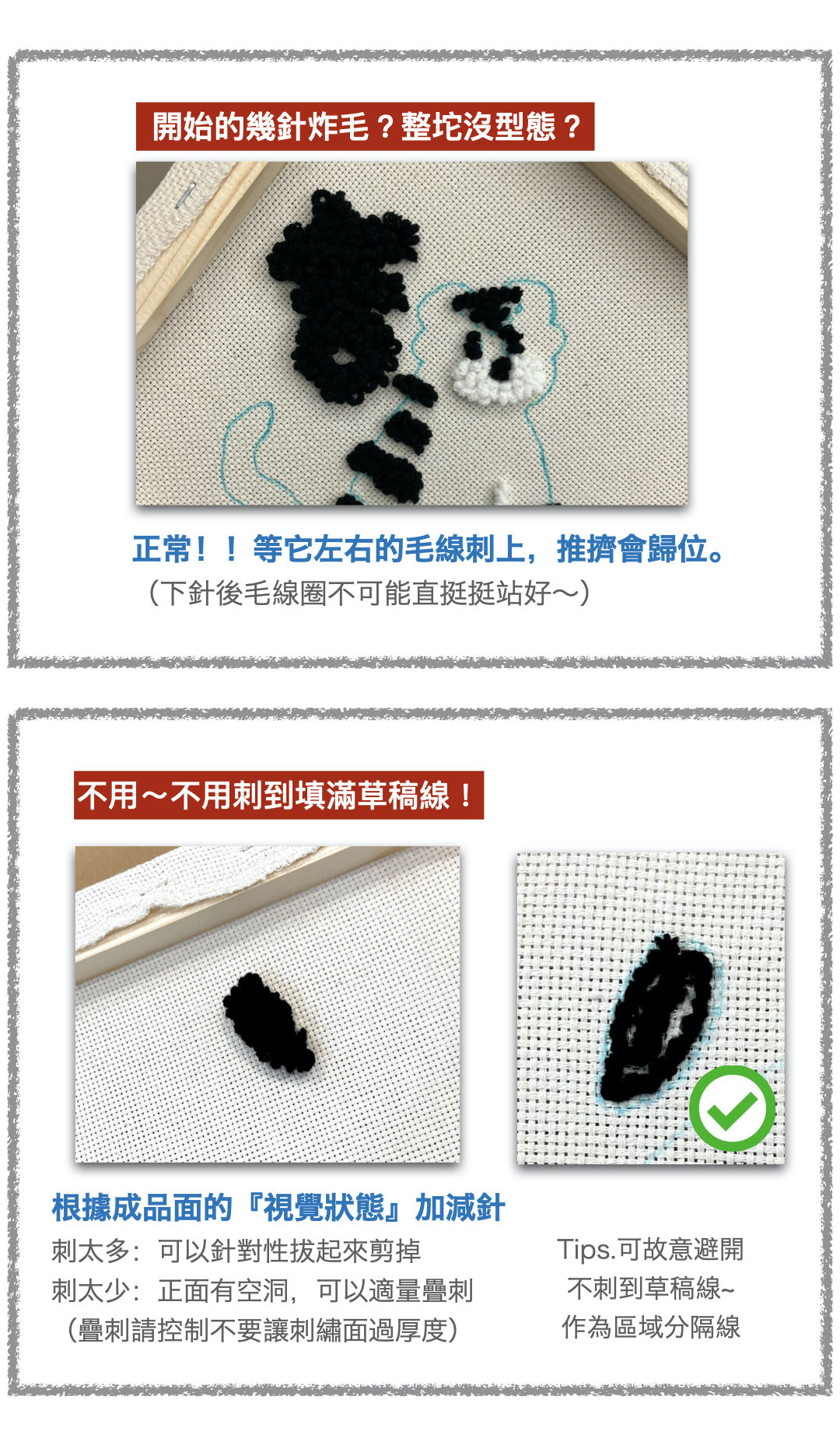 開始的幾針炸毛？整坨沒型態？

正常！！等它左右的毛線刺上，推擠會歸位。
（下針後毛線圈不可能直挺挺站好～）

不用～不用刺到填滿草稿線！

根據成品面的『視覺狀態』加減針
刺太多：可以針對性拔起來剪掉
刺太少：正面有空洞，可以適量疊刺
（疊刺請控制不要讓刺繡面過厚度）

Tips.可故意避開
不刺到草稿線~
作為區域分隔線