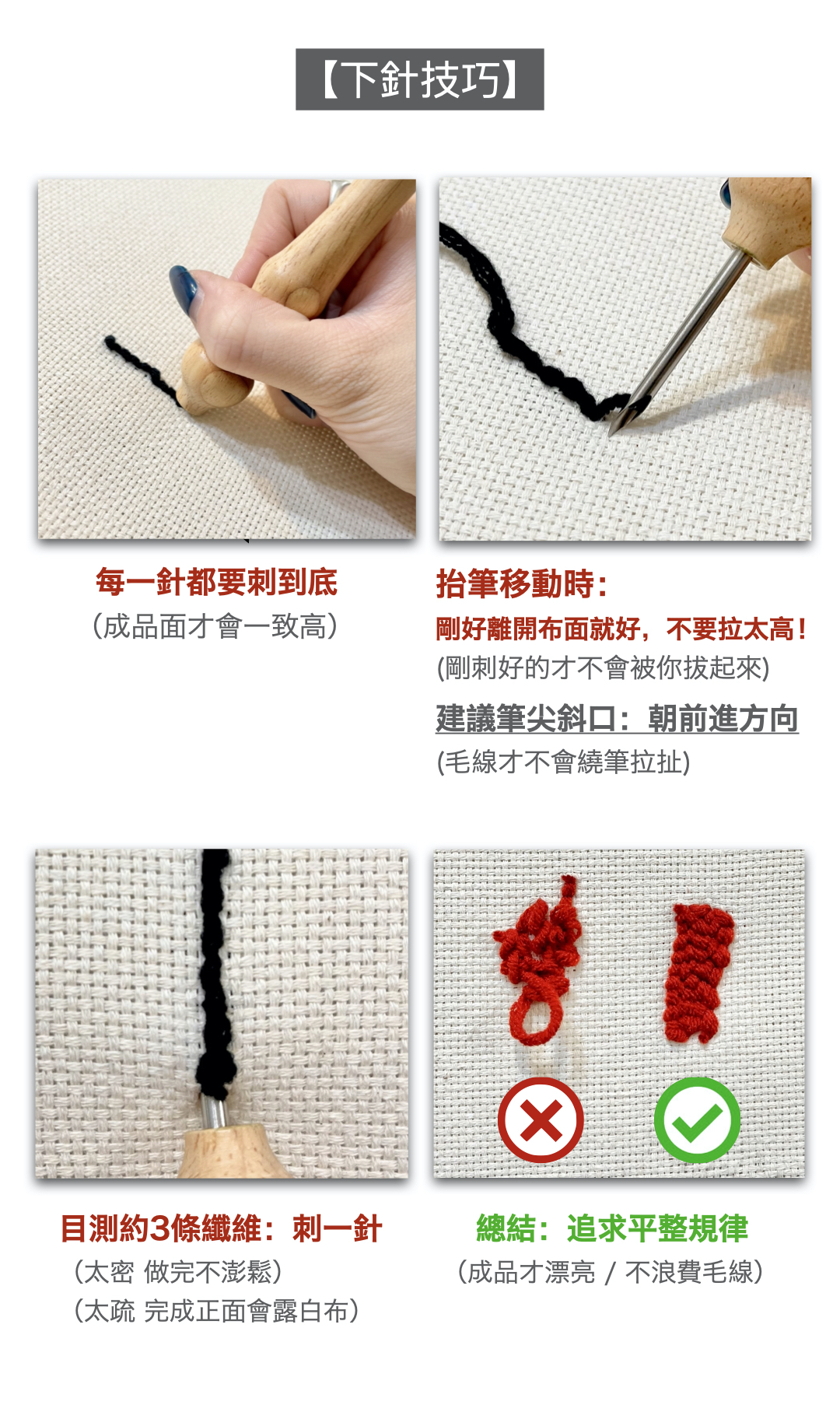 【下針技巧】

每一針都要刺到底
（成品面才會一致高）

抬筆移動時：
剛好離開布面就好，不要拉太高！
(剛刺好的才不會被你拔起來)
建議筆尖斜口：朝前進方向
(毛線才不會繞筆拉扯)

目測約3條纖維：刺一針
（太密 做完不澎鬆）
（太疏 完成正面會露白布）

總結：追求平整規律
（成品才漂亮 / 不浪費毛線）