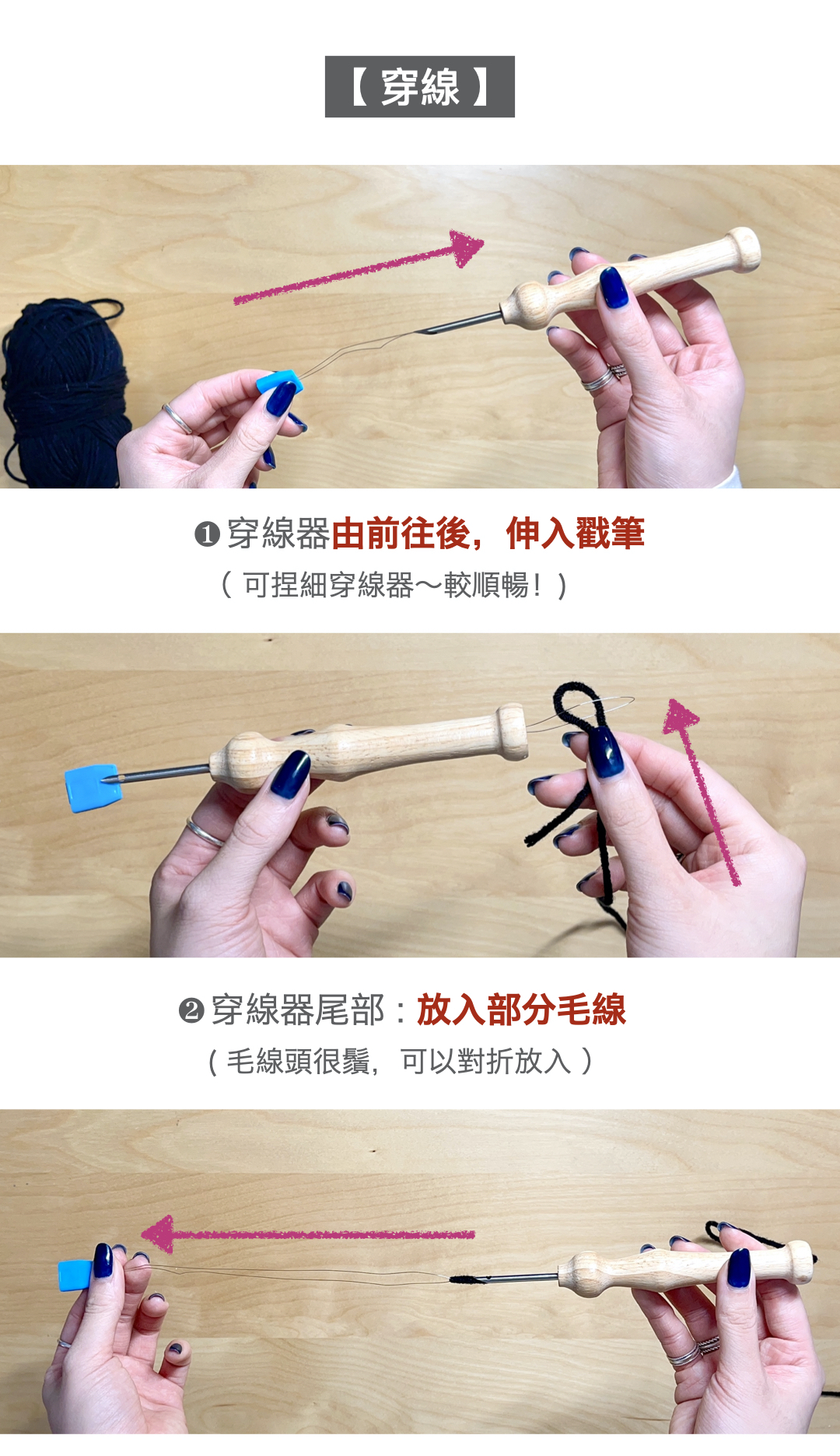 【 穿線 】

❶ 穿線器由前往後，伸入戳筆
（ 可捏細穿線器～較順暢！）

❷ 穿線器尾部：放入部分毛線
（ 毛線頭很鬆，可以對折放入 ）