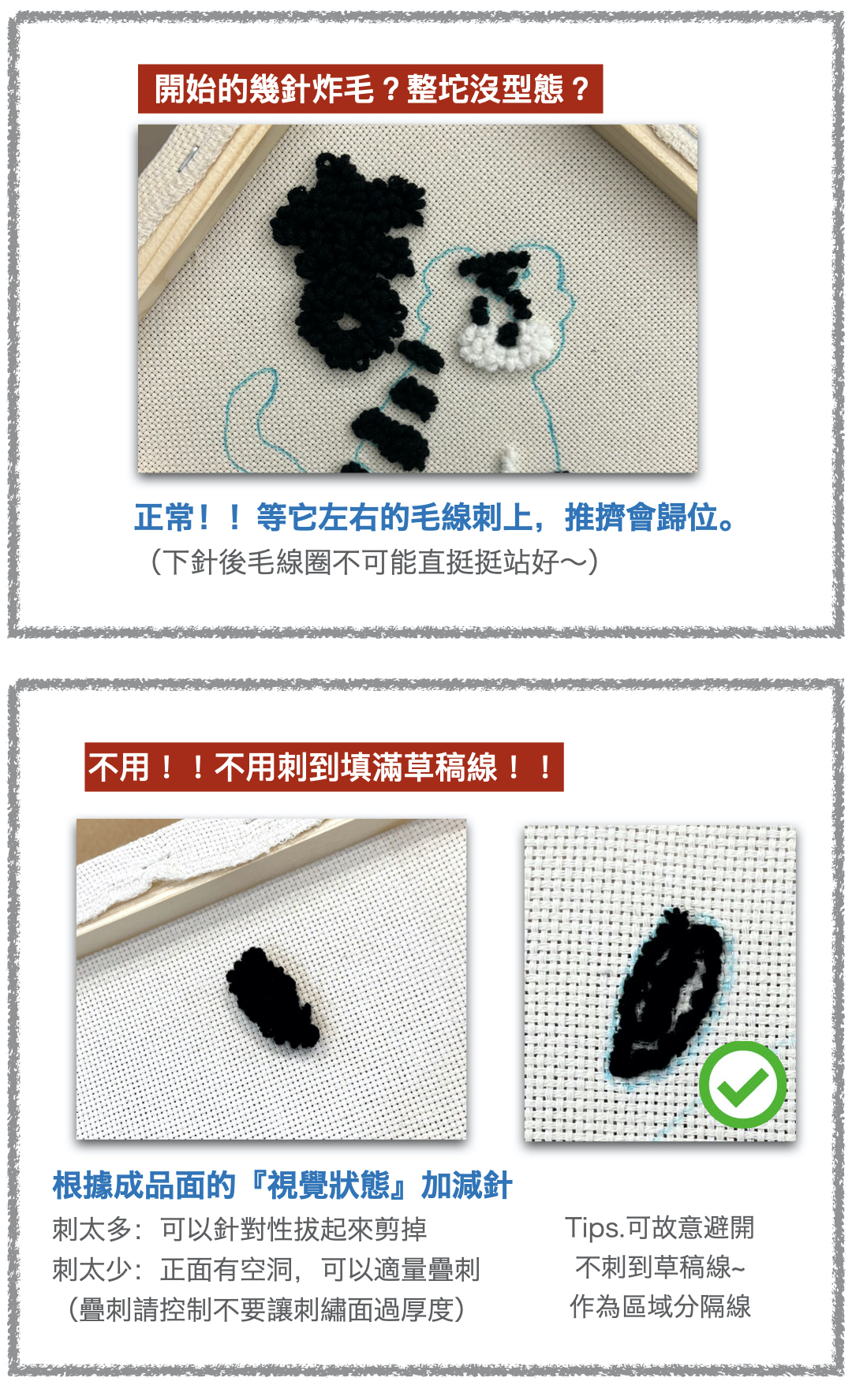 開始的幾針炸毛？整坨沒型態？

正常！！等它左右的毛線刺上，推擠會歸位。
（下針後毛線圈不可能直挺挺站好～）

不用！！不用刺到填滿草稿線！！

根據成品面的『視覺狀態』加減針
刺太多：可以針對性拔起來剪掉
刺太少：正面有空洞，可以適量疊刺
（疊刺請控制不要讓刺繡面過厚度）

Tips.可故意避開
不刺到草稿線~
作為區域分隔線