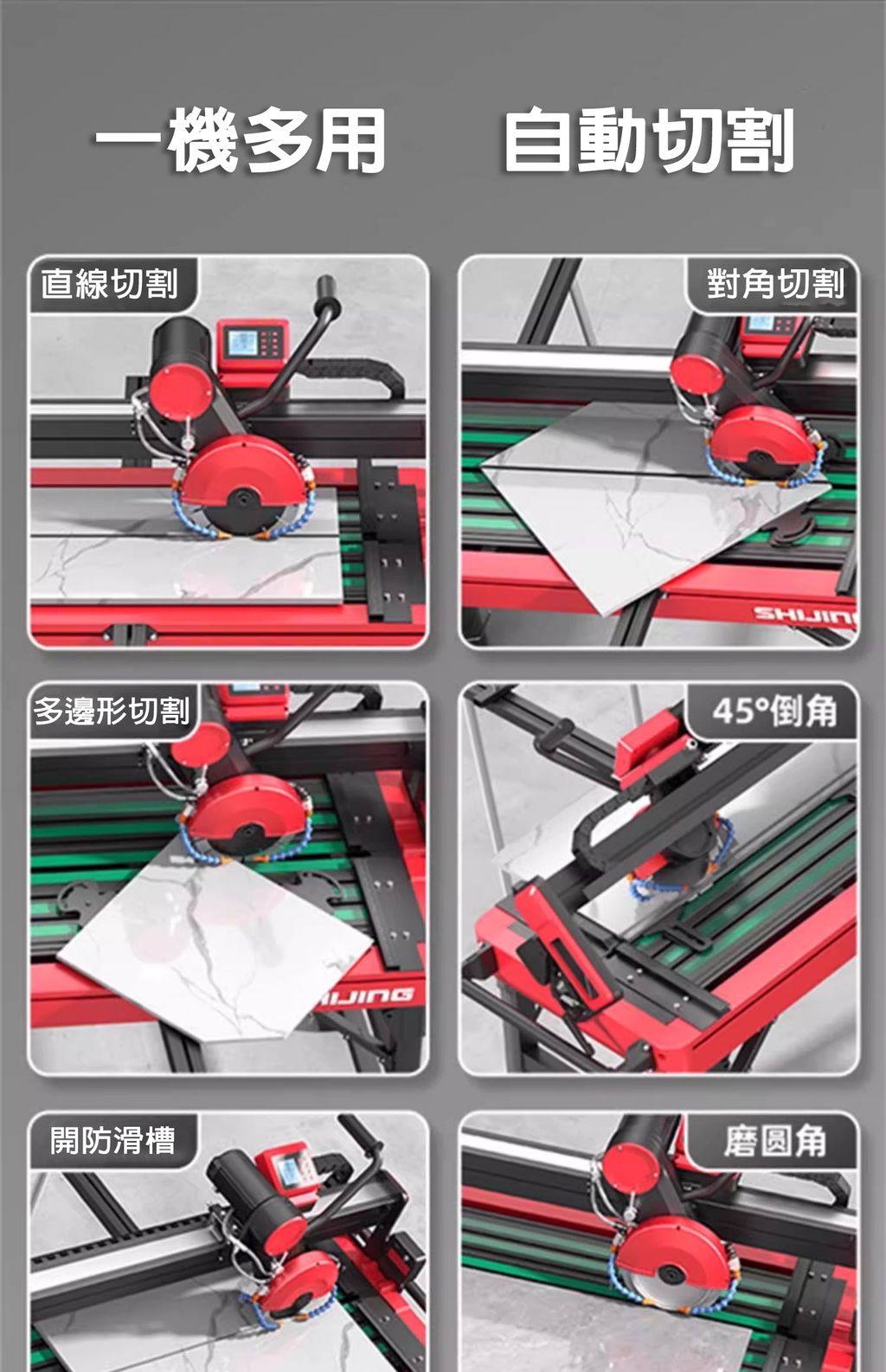 一機多用　自動切割

直線切割

對角切割

SHIJIN

多邊形切割

IJING

45°倒角

開防滑槽

磨圓角