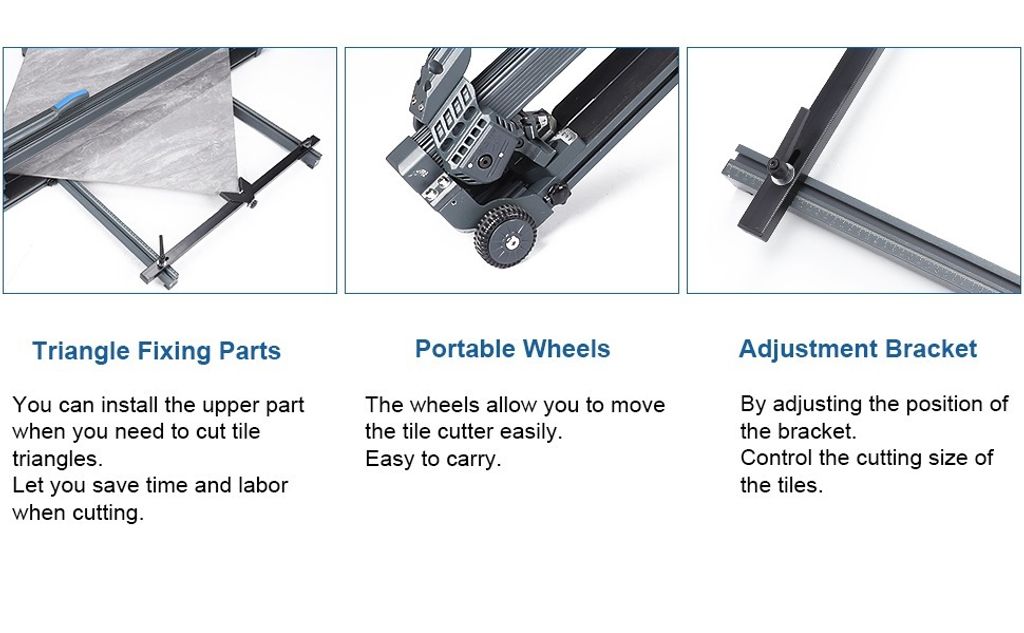 Triangle Fixing Parts

You can install the upper part when you need to cut tile triangles.
Let you save time and labor when cutting.

Portable Wheels

The wheels allow you to move the tile cutter easily.
Easy to carry.

Adjustment Bracket

By adjusting the position of the bracket.
Control the cutting size of the tiles.