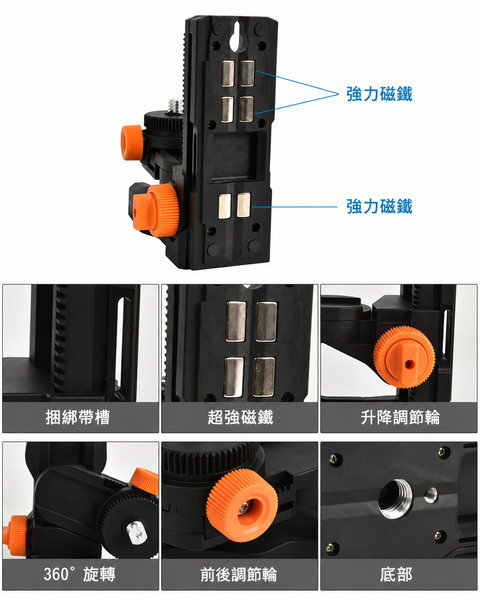 強力磁鐵

強力磁鐵

捆綁帶槽

超強磁鐵

升降調節輪

360° 旋轉

前後調節輪

底部