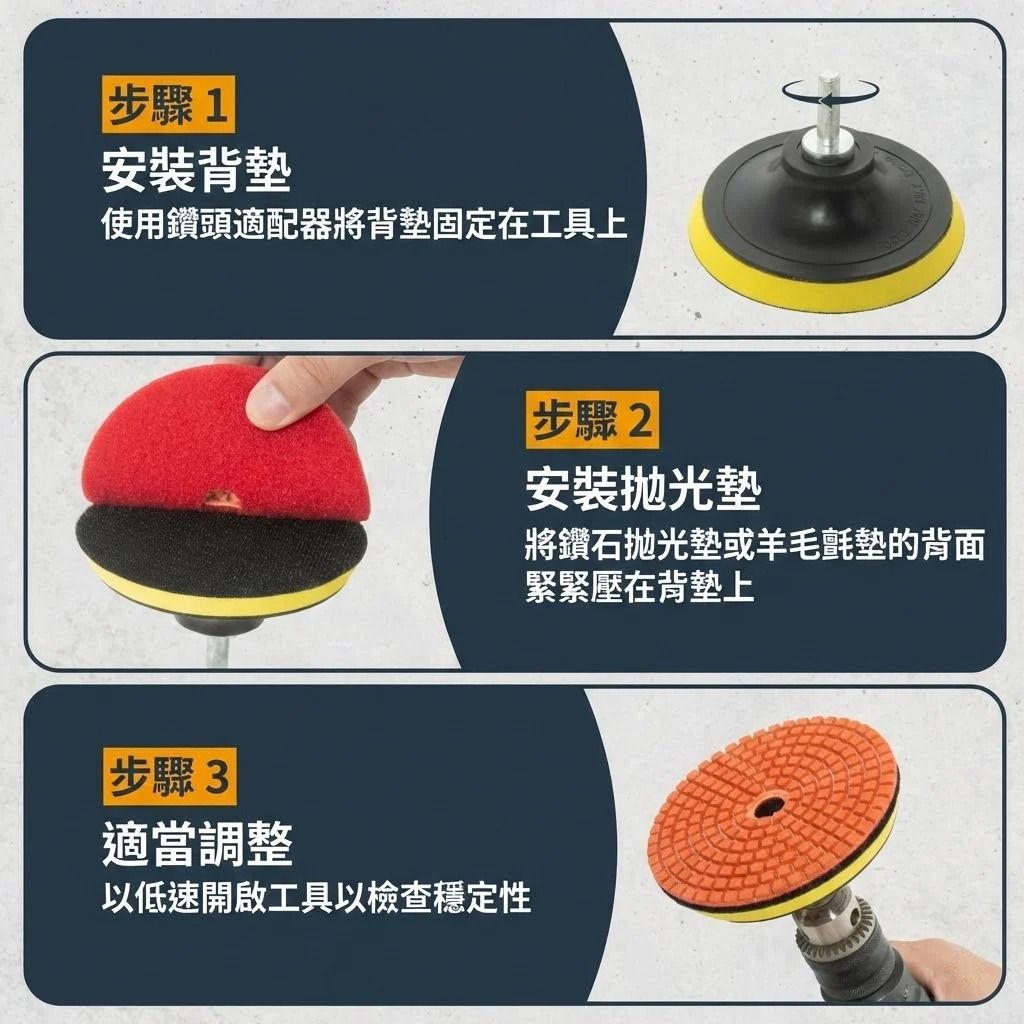 步驟 1
安裝背墊
使用鑽頭適配器將背墊固定在工具上

步驟 2
安裝拋光墊
將鑽石拋光墊或羊毛氈墊的背面緊緊壓在背墊上

步驟 3
適當調整
以低速開啟工具以檢查穩定性