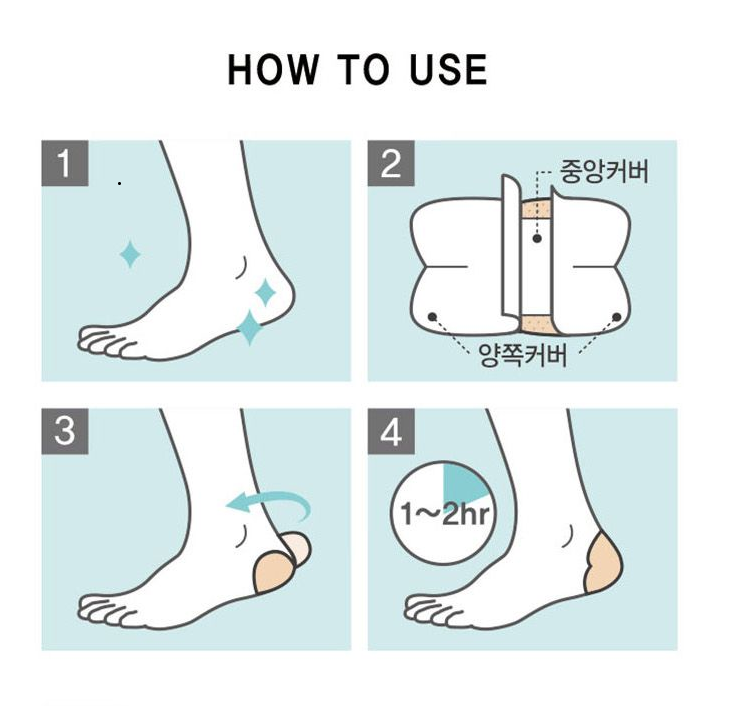 HOW TO USE

1

2

중앙커버

양쪽커버

3

4

1~2hr