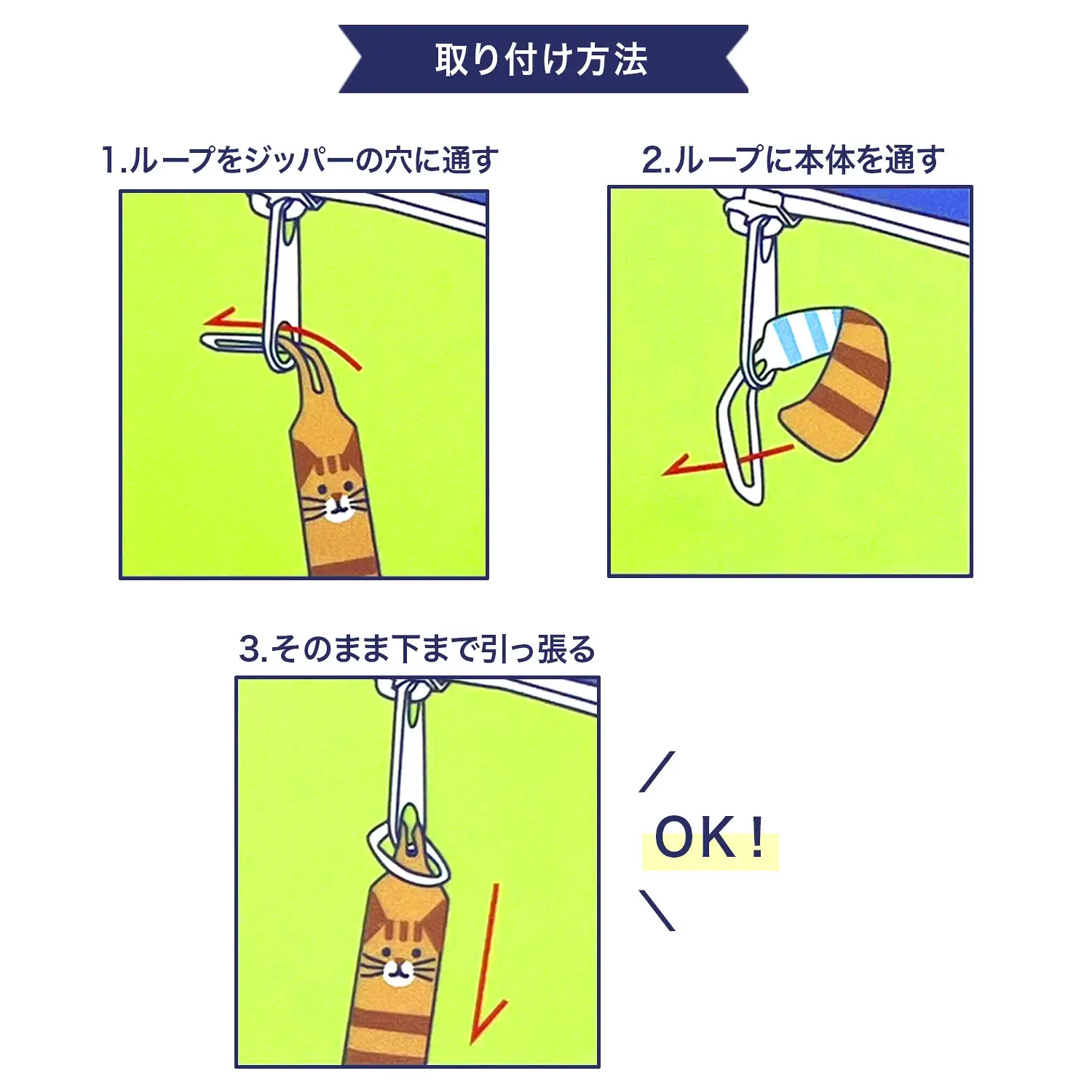 取り付け方法

1.ループをジッパーの穴に通す

2.ループに本体を通す

3.そのまま下まで引っ張る

OK！