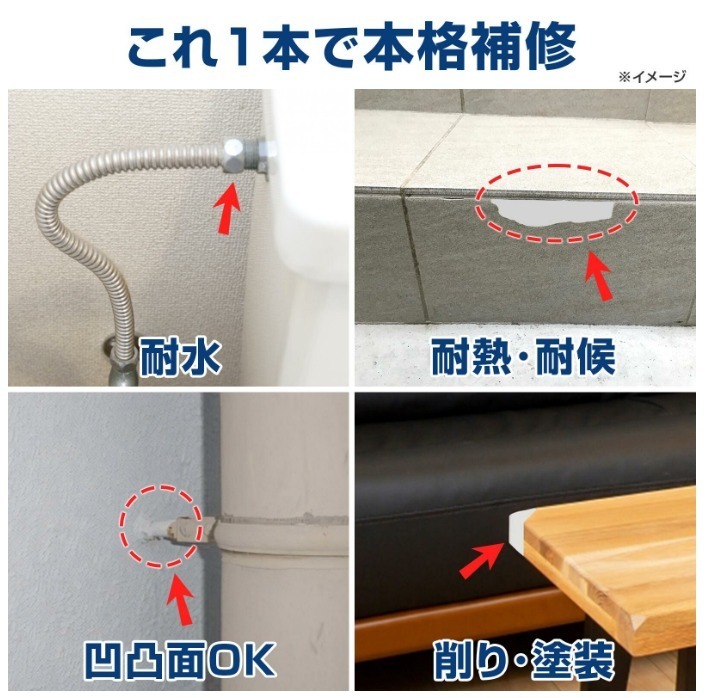 これ1本で本格補修

※イメージ

耐水

耐熱・耐候

凹凸面OK

削り・塗装