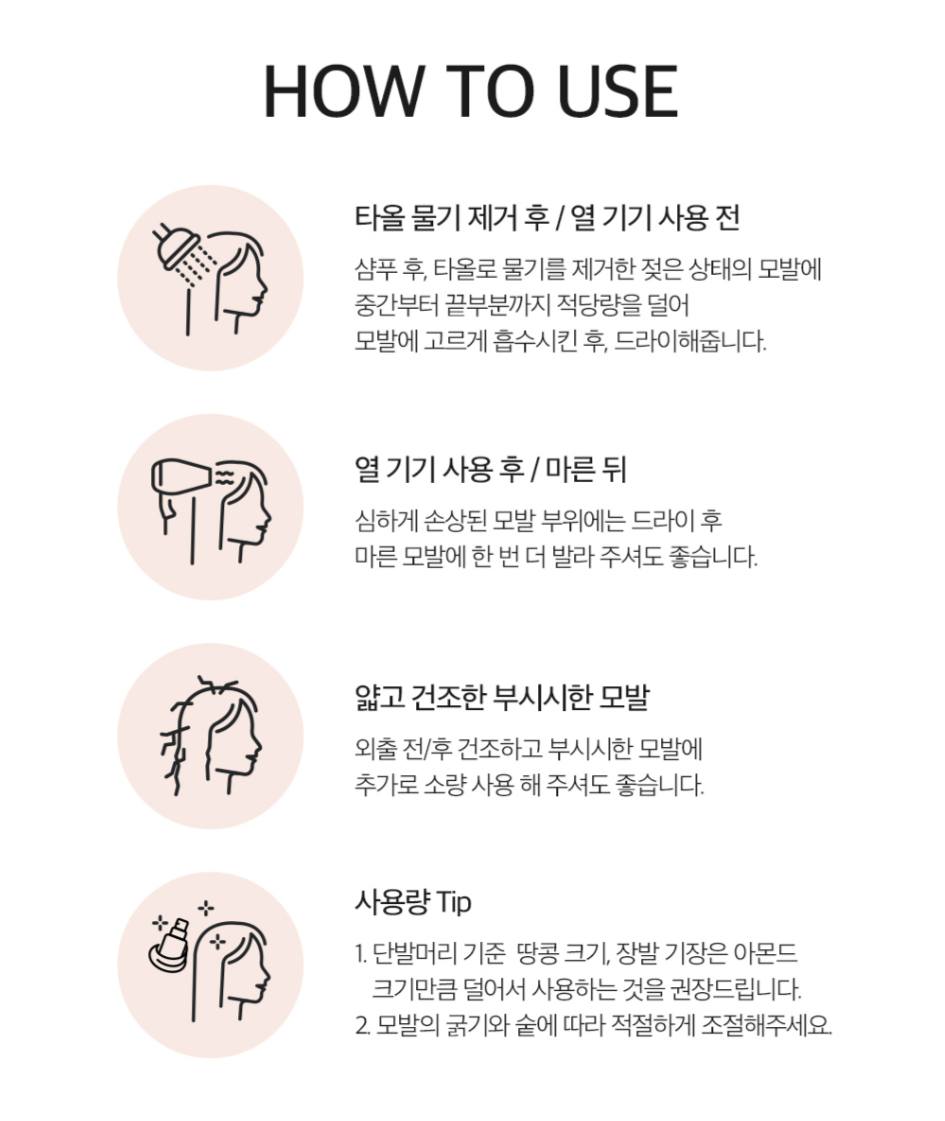 HOW TO USE

타올 물기 제거 후 / 열 기기 사용 전

샴푸 후, 타올로 물기를 제거한 젖은 상태의 모발에 중간부터 끝부분까지 적당량을 덜어 모발에 고르게 흡수시킨 후, 드라이해줍니다.

열 기기 사용 후 / 마른 뒤

심하게 손상된 모발 부위에는 드라이 후 마른 모발에 한 번 더 발라 주셔도 좋습니다.

얇고 건조한 부시시한 모발

외출 전/후 건조하고 부시시한 모발에 추가로 소량 사용 해 주셔도 좋습니다.

사용량 Tip

1. 단발머리 기준 땅콩 크기, 장발 기장은 아몬드 크기만큼 덜어서 사용하는 것을 권장드립니다.
2. 모발의 굵기와 숱에 따라 적절하게 조절해주세요.