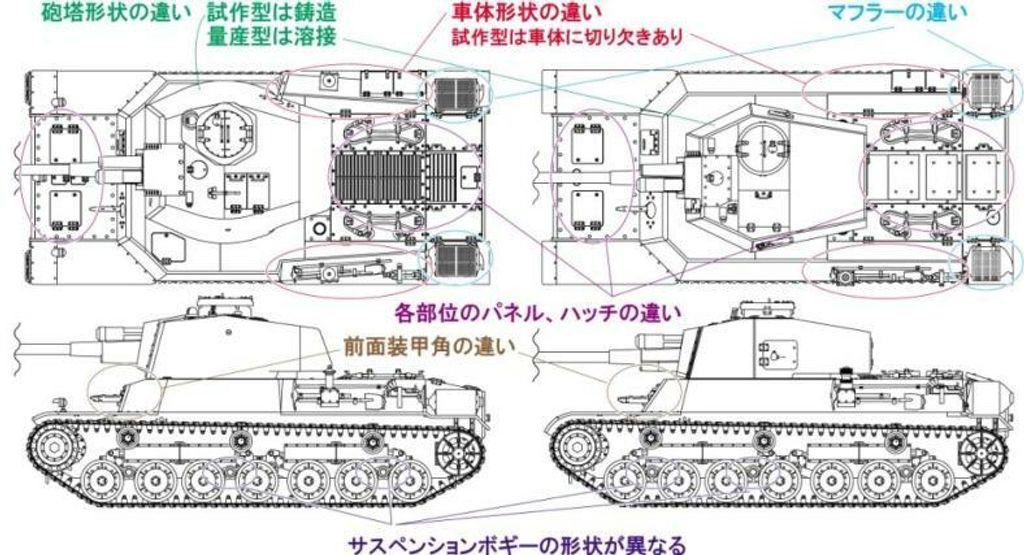 砲塔形状の違い　試作型は鋳造
量産型は溶接

車体形状の違い
試作型は車体に切り欠きあり

マフラーの違い

各部位のパネル、ハッチの違い

前面装甲角の違い

サスペンションボギーの形状が異なる