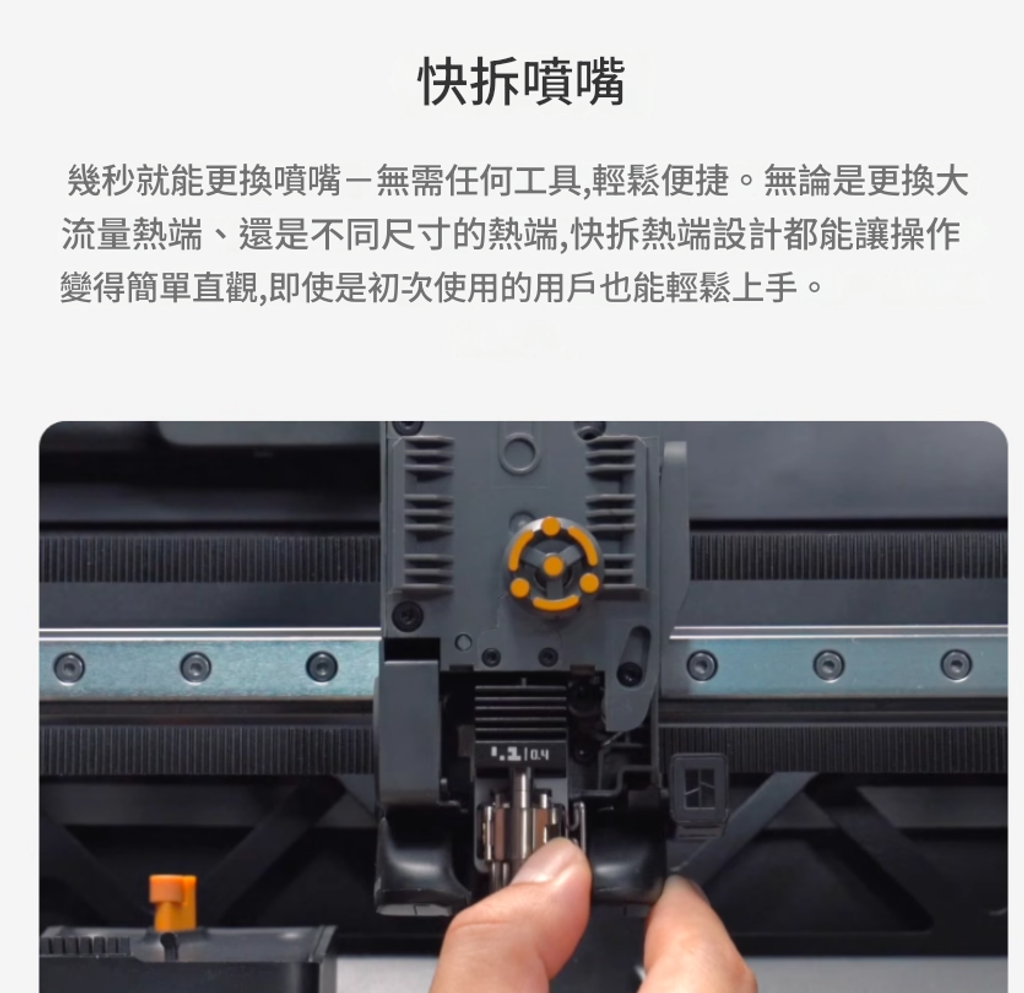 快拆噴嘴

幾秒就能更換噴嘴－無需任何工具,輕鬆便捷。無論是更換大流量熱端、還是不同尺寸的熱端,快拆熱端設計都能讓操作變得簡單直觀,即使是初次使用的用戶也能輕鬆上手。

0.4