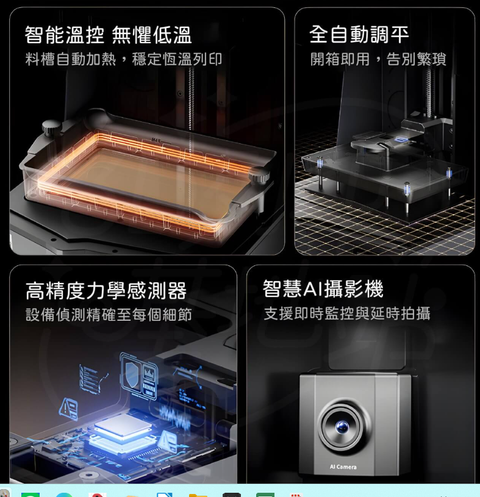 智能溫控 無懼低溫
料槽自動加熱，穩定恆溫列印

全自動調平
開箱即用，告別繁瑣

高精度力學感測器
設備偵測精確至每個細節

智慧AI攝影機
支援即時監控與延時拍攝

AI Camera