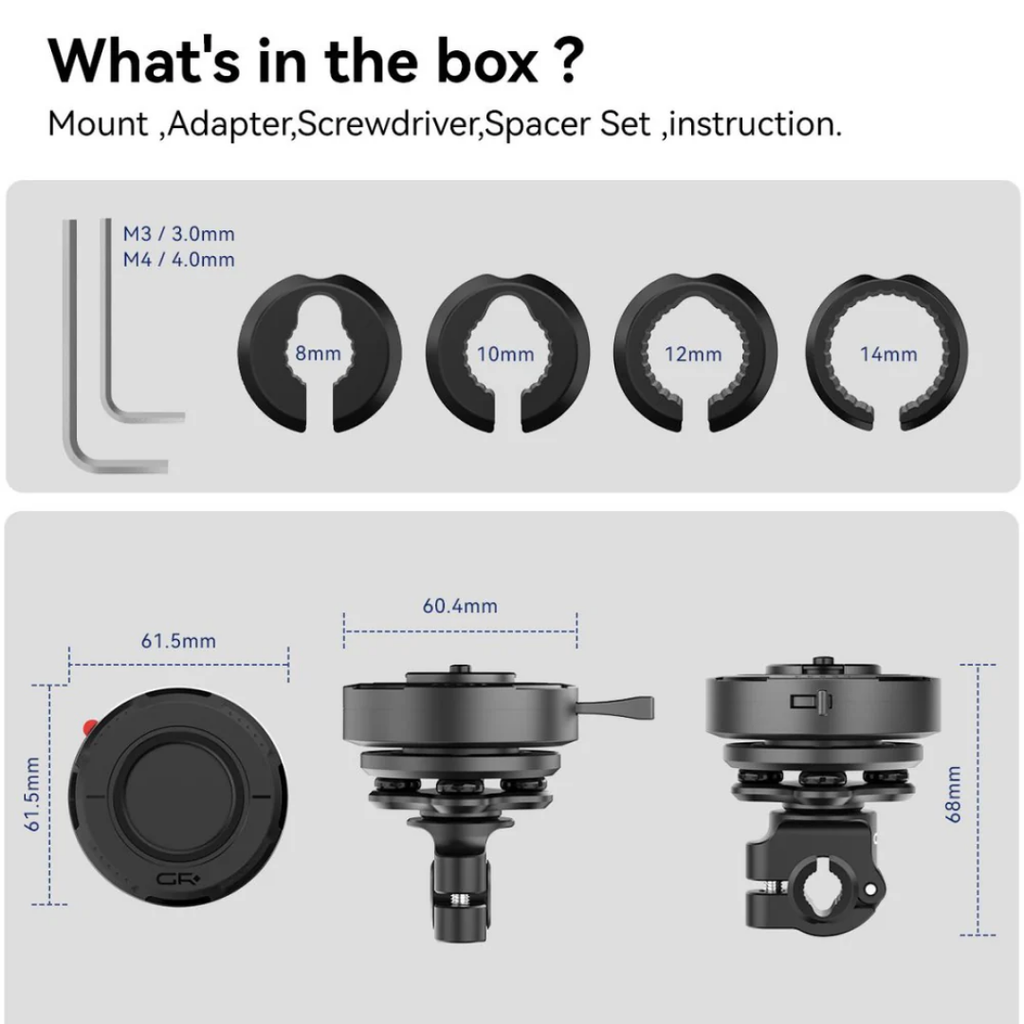 What's in the box ?

Mount ,Adapter,Screwdriver,Spacer Set ,instruction.

M3 / 3.0mm
M4 / 4.0mm

8mm

10mm

12mm

14mm

61.5mm

61.5mm

GR

60.4mm

68mm