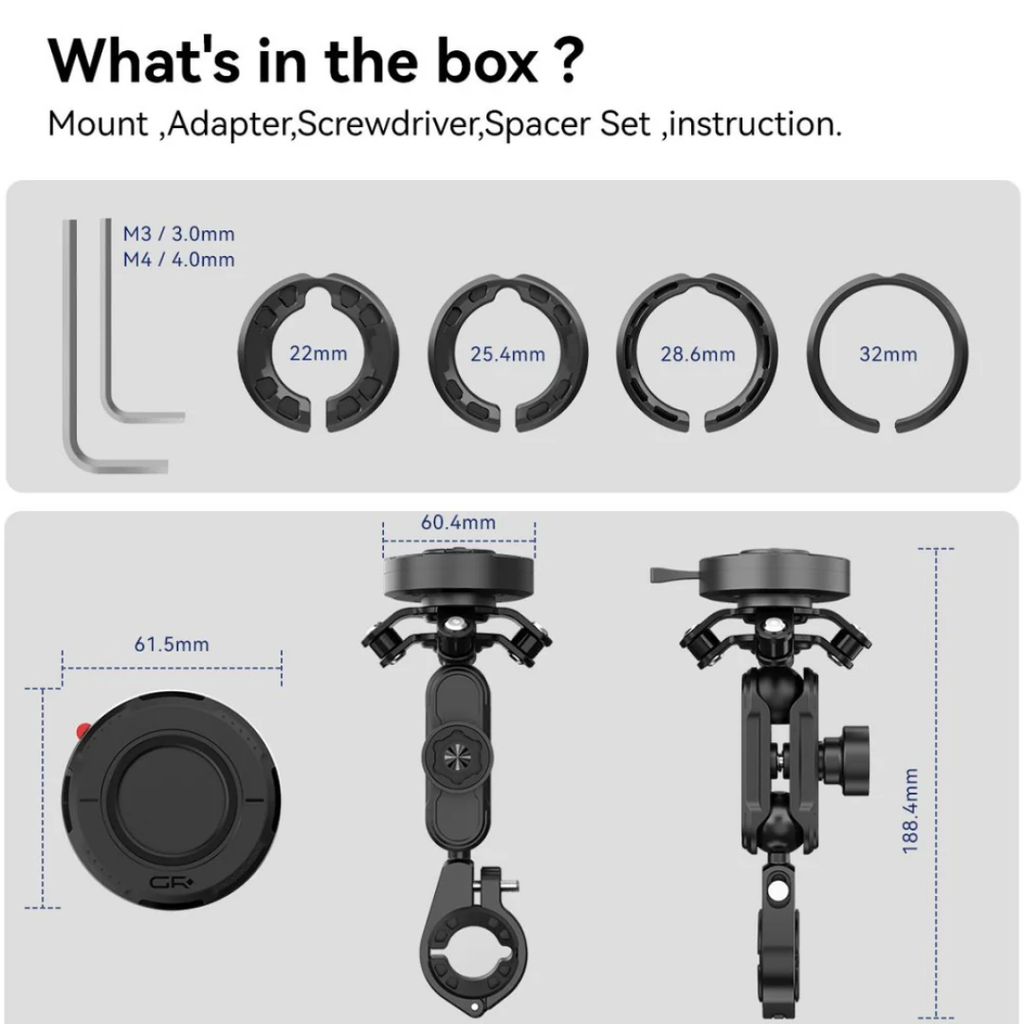 What's in the box ?

Mount ,Adapter,Screwdriver,Spacer Set ,instruction.

M3 / 3.0mm
M4 / 4.0mm

22mm

25.4mm

28.6mm

32mm

60.4mm

61.5mm

GR

188.4mm