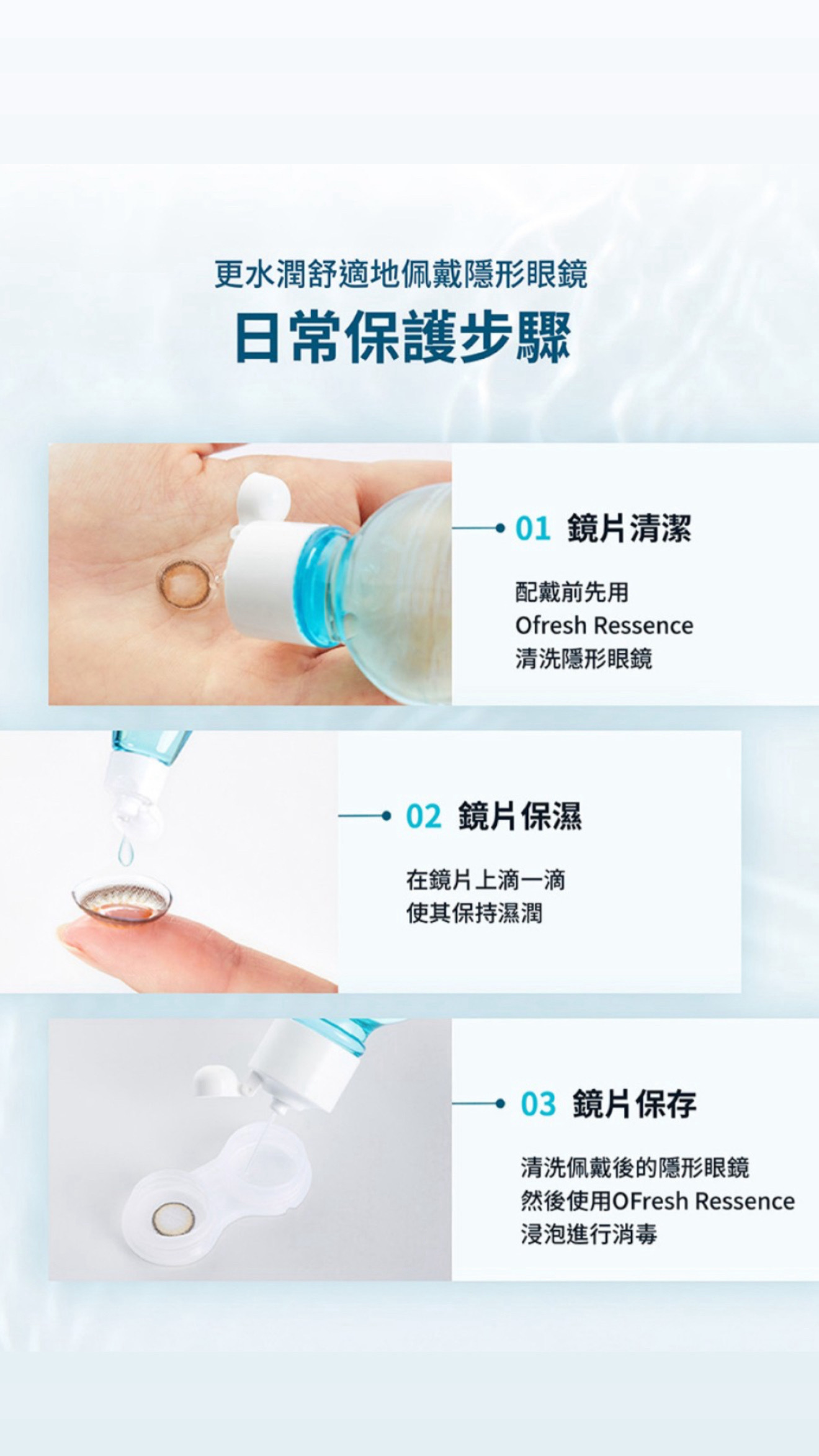 更水潤舒適地佩戴隱形眼鏡

日常保護步驟

01 鏡片清潔

配戴前先用
Ofresh Ressence
清洗隱形眼鏡

02 鏡片保濕

在鏡片上滴一滴
使其保持濕潤

03 鏡片保存

清洗佩戴後的隱形眼鏡
然後使用OFresh Ressence
浸泡進行消毒