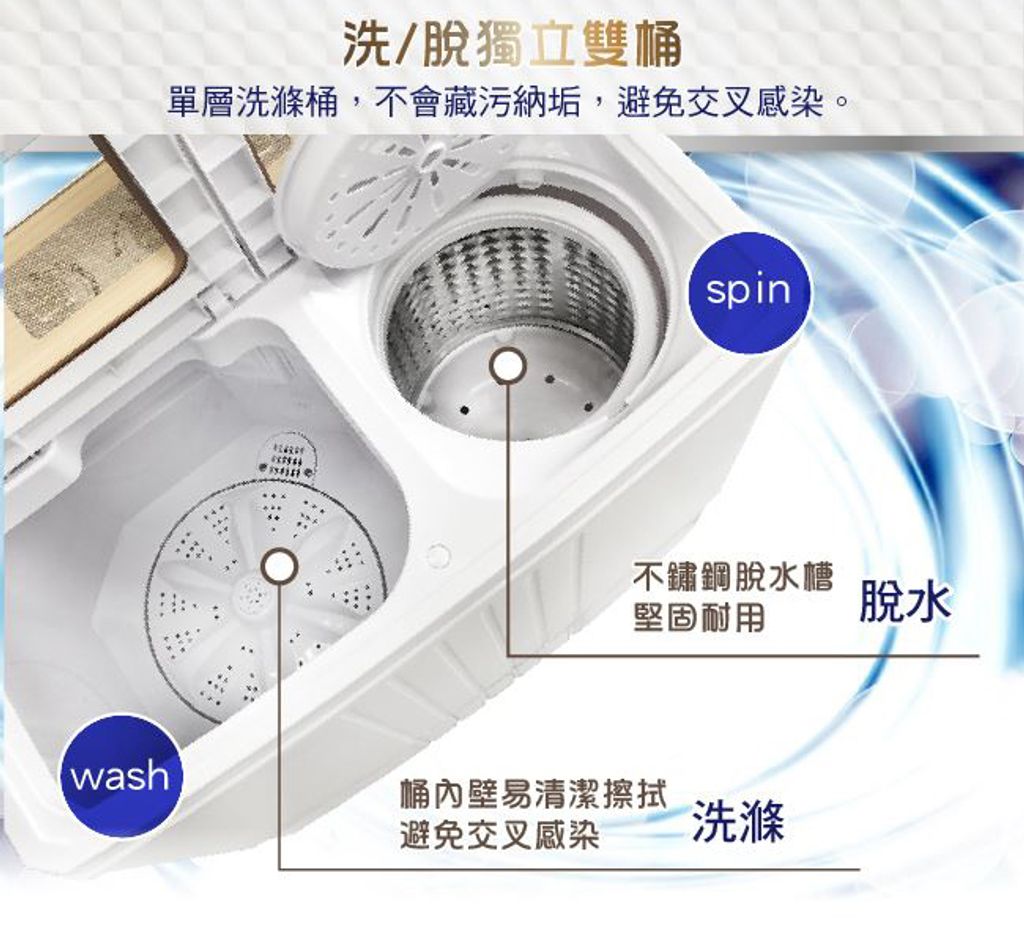 洗/脫獨立雙桶

單層洗滌桶，不會藏污納垢，避免交叉感染。

spin

不鏽鋼脫水槽
堅固耐用

脫水

wash

桶內壁易清潔擦拭
避免交叉感染

洗滌