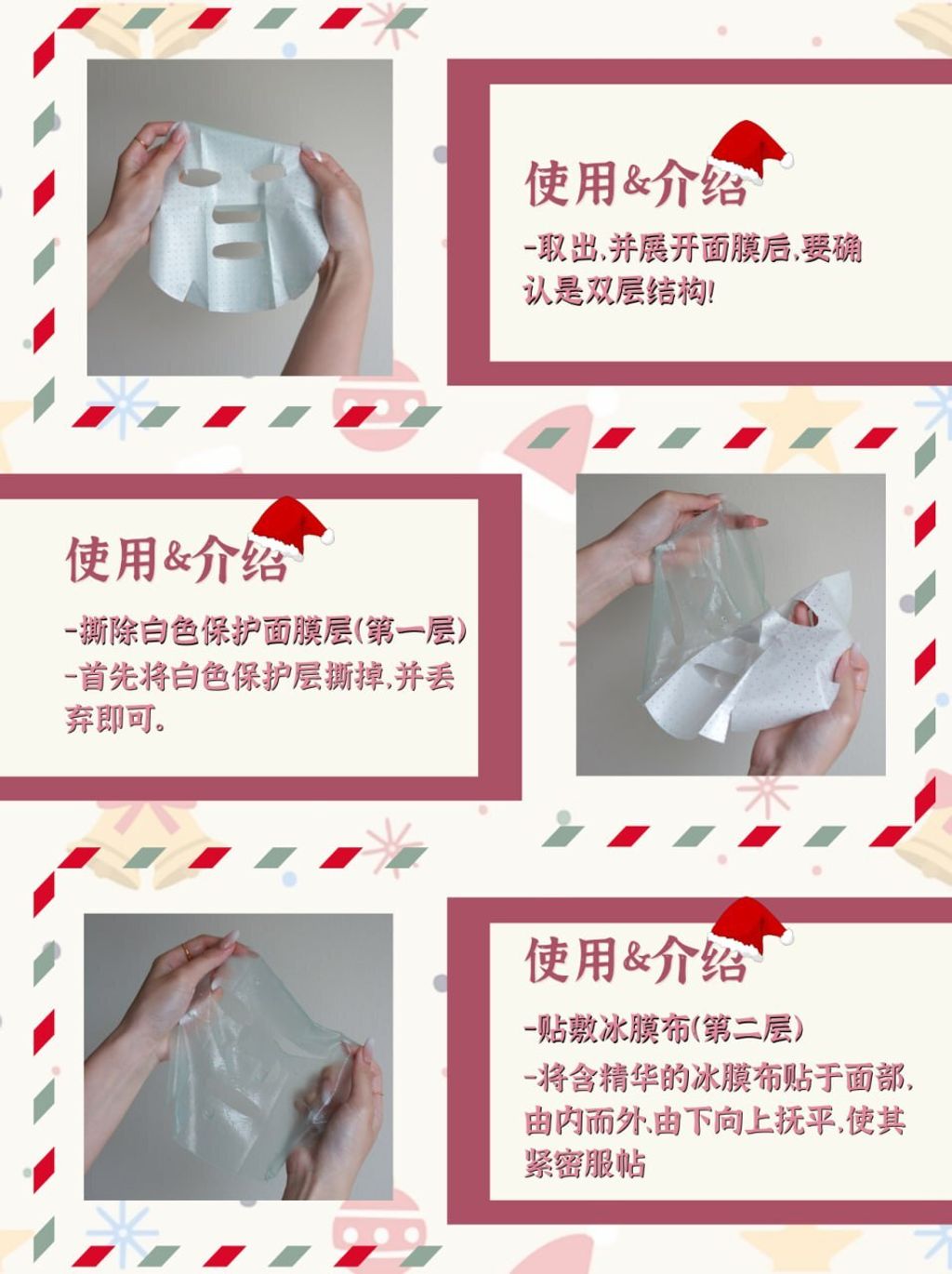 使用&介绍

-取出,并展开面膜后,要确认是双层结构!

使用&介绍

-撕除白色保护面膜层(第一层)
-首先将白色保护层撕掉,并丢弃即可。

使用&介绍

-贴敷冰膜布(第二层)
-将含精华的冰膜布贴于面部,由内而外,由下向上抚平,使其紧密服帖