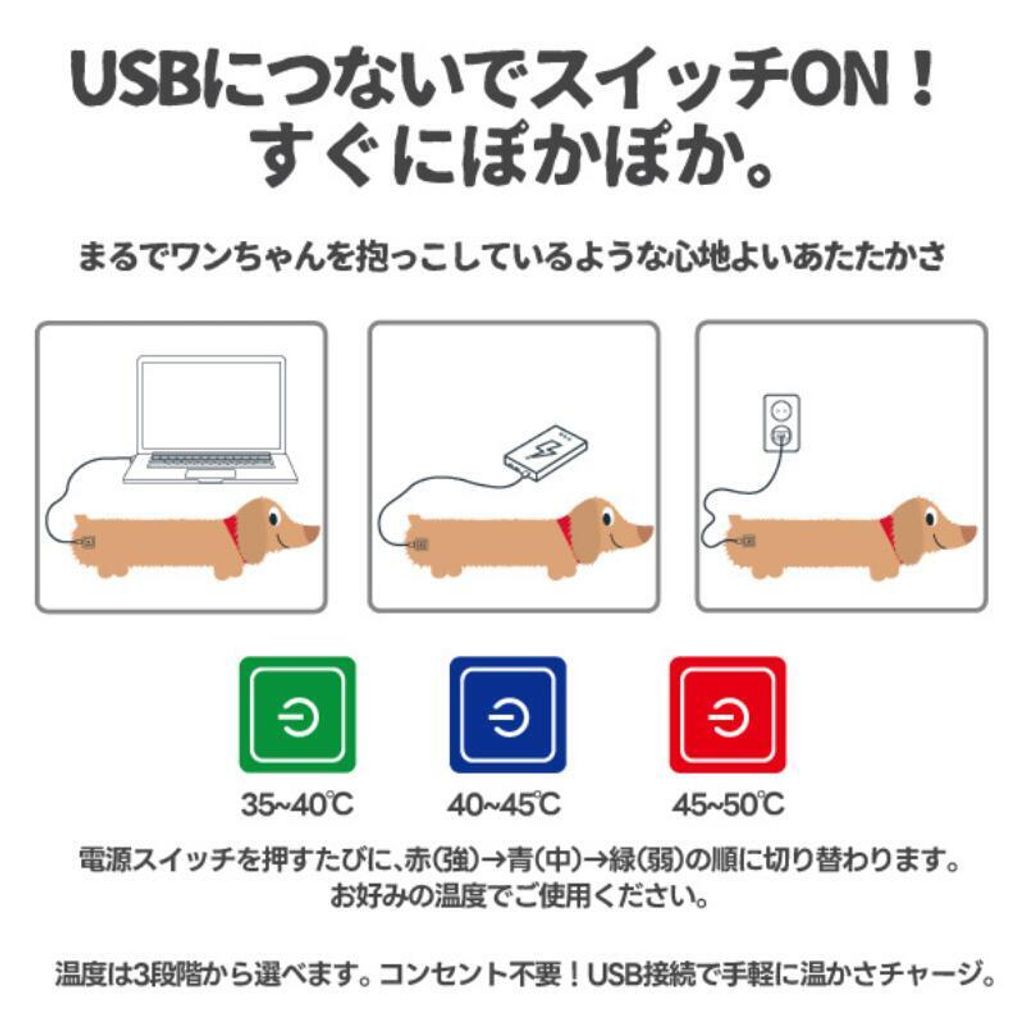 USBにつないでスイッチON！
すぐにぽかぽか。

まるでワンちゃんを抱っこしているような心地よいあたたかさ

35~40℃

40~45℃

45~50℃

電源スイッチを押すたびに、赤(強)→青(中)→緑(弱)の順に切り替わります。
お好みの温度でご使用ください。

温度は3段階から選べます。コンセント不要！USB接続で手軽に温かさチャージ。